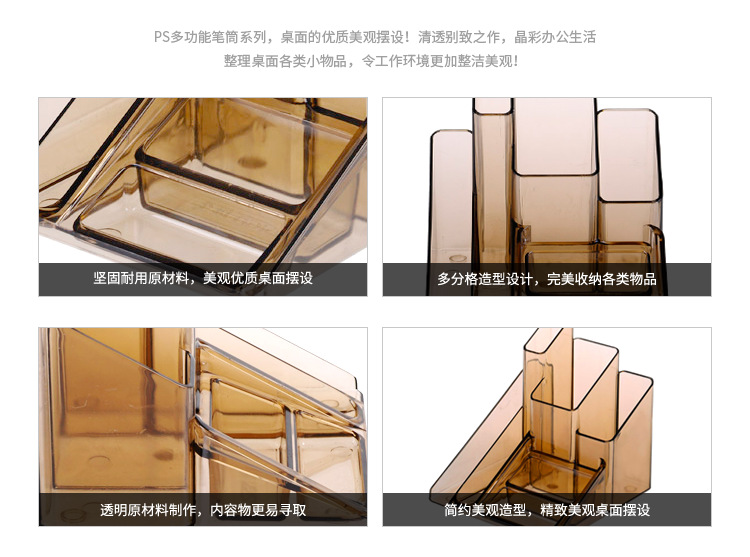 PS多功能笔筒系列，桌面的优质美观摆设！清透别致之作，晶彩办公生活
整理桌面各类小物品，令工作环境更加整洁美观！

坚固耐用原材料，美观优质桌面摆设

多分格造型设计，完美收纳各类物品

透明原材料制作，内容物更易寻取

简约美观造型，精致美观桌面摆设