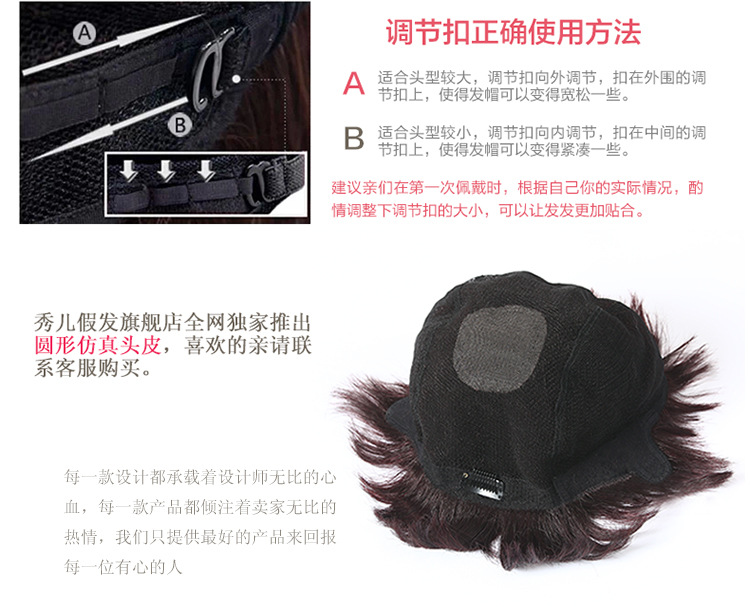 A

B

调节扣正确使用方法

A 适合头型较大，调节扣向外调节，扣在外围的调节扣上，使得发帽可以变得宽松一些。

B 适合头型较小，调节扣向内调节，扣在中间的调节扣上，使得发帽可以变得紧凑一些。

建议亲们在第一次佩戴时，根据自己你的实际情况，酌情调整下调节扣的大小，可以让发发更加贴合。

秀儿假发旗舰店全网独家推出圆形仿真头皮，喜欢的亲请联系客服购买。

每一款设计都承载着设计师无比的心血，每一款产品都倾注着卖家无比的热情，我们只提供最好的产品来回报每一位有心的人