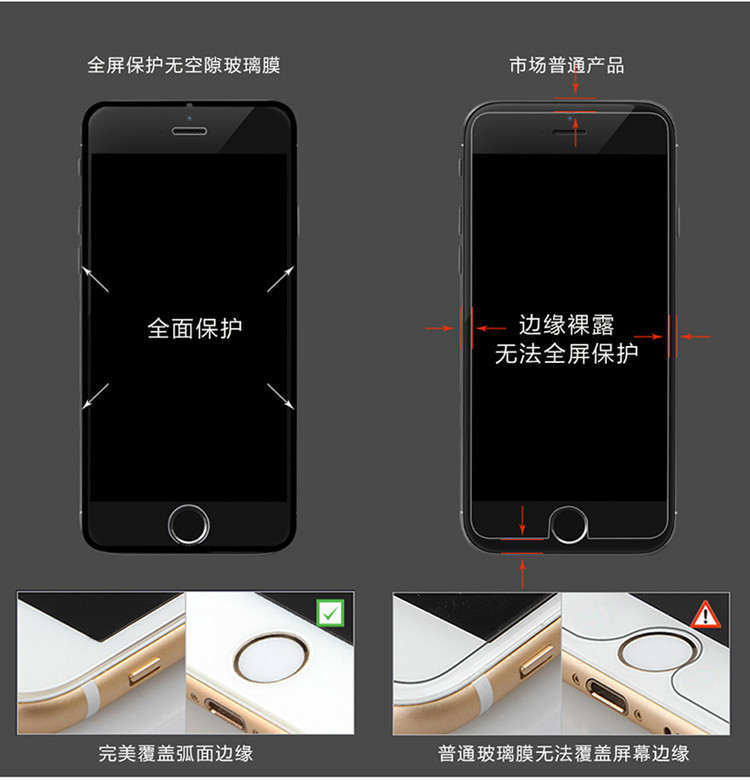 全屏保护无空隙玻璃膜

全面保护

完美覆盖弧面边缘

市场普通产品

边缘裸露
无法全屏保护

普通玻璃膜无法覆盖屏幕边缘