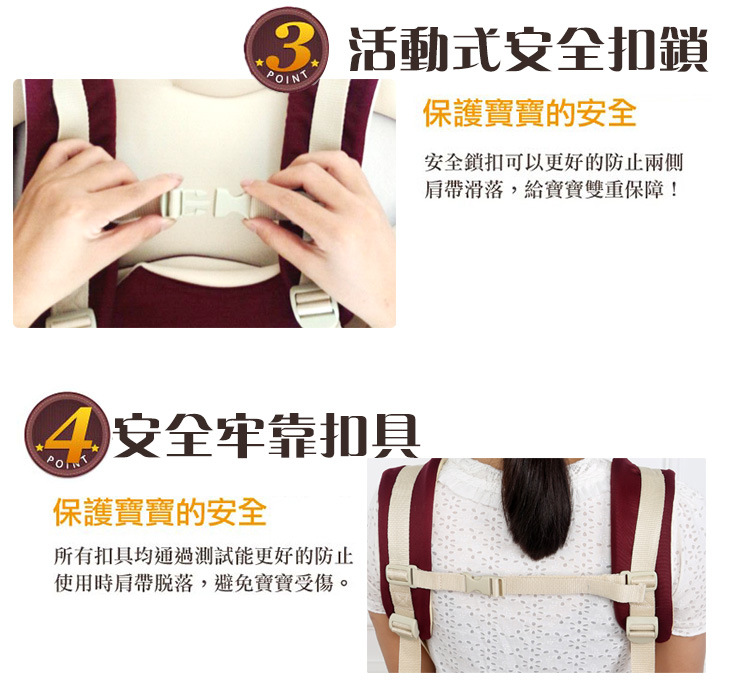 3 POINT 活動式安全扣鎖

保護寶寶的安全

安全鎖扣可以更好的防止兩側肩帶滑落，給寶寶雙重保障！

4 POINT 安全牢靠扣具

保護寶寶的安全

所有扣具均通過測試能更好的防止使用時肩帶脫落，避免寶寶受傷。