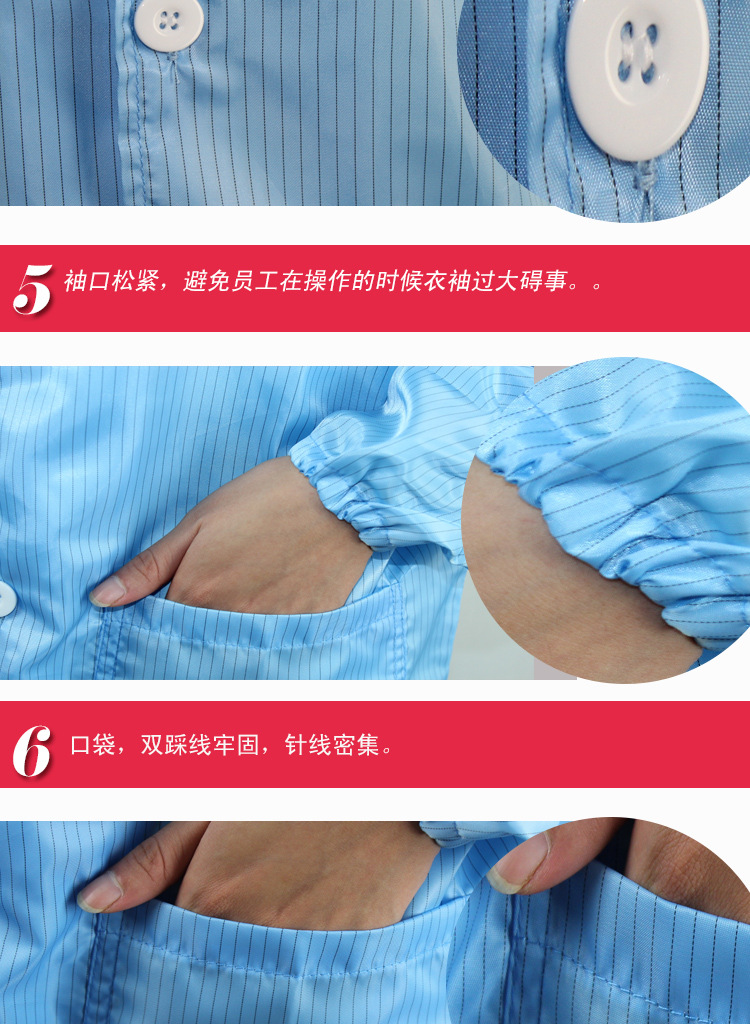 5 袖口松紧，避免员工在操作的时候衣袖过大碍事。。

6 口袋，双踩线牢固，针线密集。