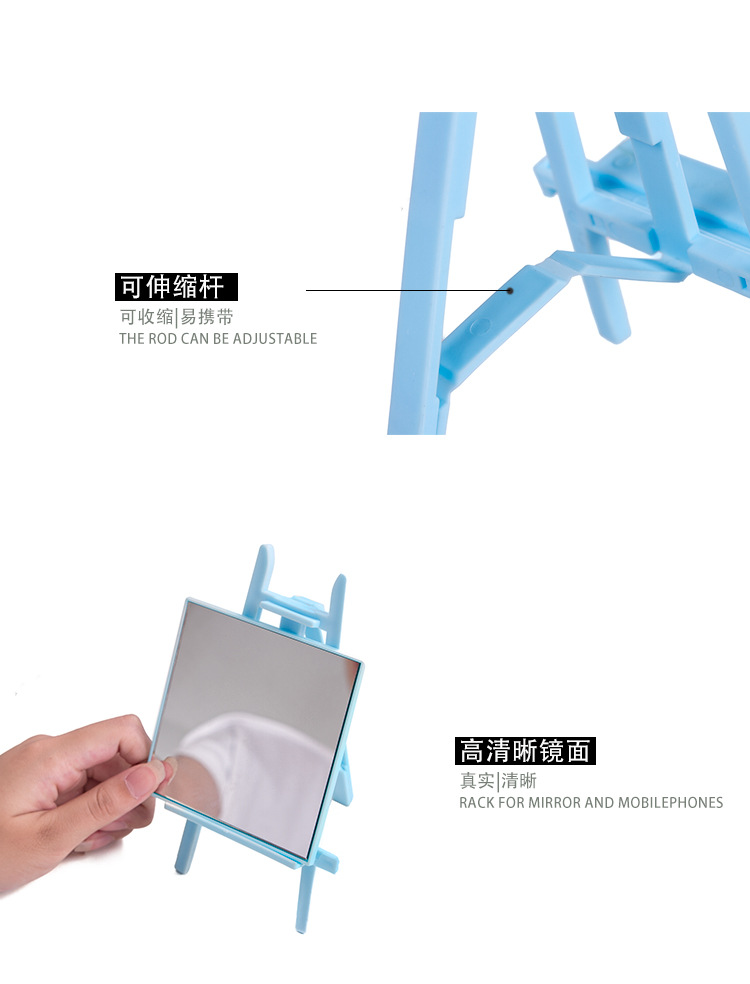 可伸缩杆

可收缩|易携带

THE ROD CAN BE ADJUSTABLE

高清晰镜面

真实|清晰

RACK FOR MIRROR AND MOBILEPHONES