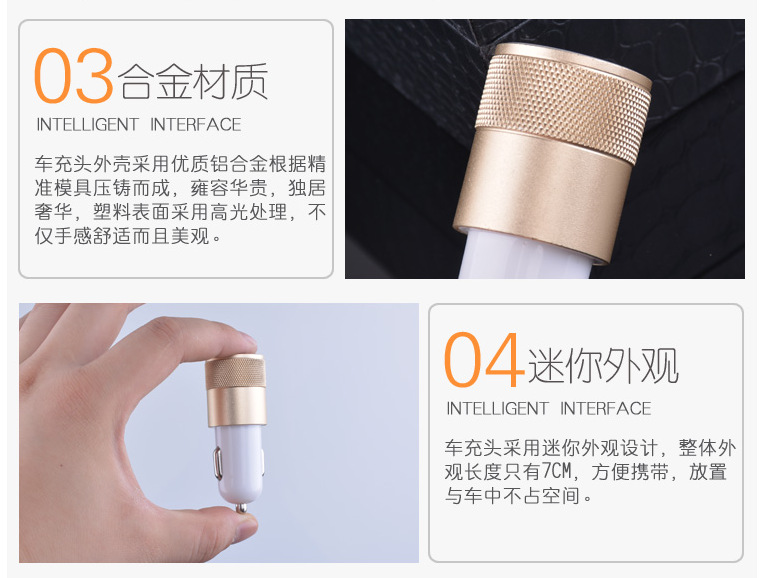 03合金材质

INTELLIGENT INTERFACE

车充头外壳采用优质铝合金根据精准模具压铸而成，雍容华贵，独居奢华，塑料表面采用高光处理，不仅手感舒适而且美观。

04迷你外观

INTELLIGENT INTERFACE

车充头采用迷你外观设计，整体外观长度只有7CM，方便携带，放置与车中不占空间。