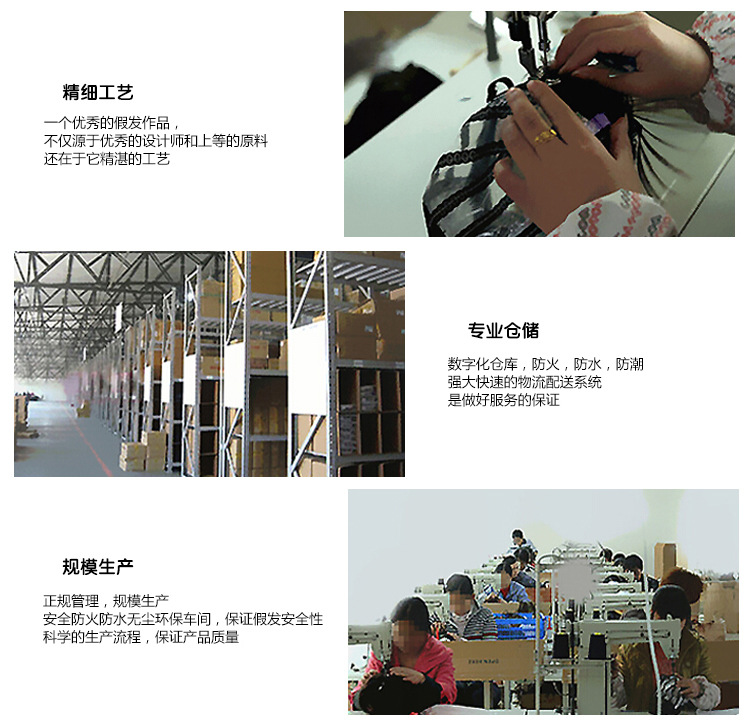 精细工艺

一个优秀的假发作品，
不仅源于优秀的设计师和上等的原料
还在于它精湛的工艺

专业仓储

数字化仓库，防火，防水，防潮
强大快速的物流配送系统
是做好服务的保证

规模生产

正规管理，规模生产
安全防火防水无尘环保车间，保证假发安全性
科学的生产流程，保证产品质量