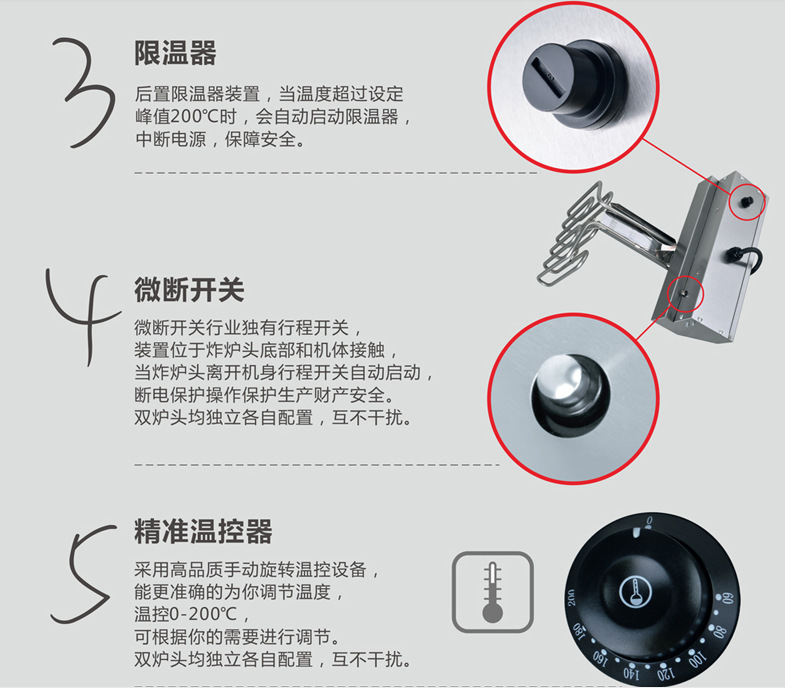 3
限温器
后置限温器装置，当温度超过设定峰值200℃时，会自动启动限温器，中断电源，保障安全。

4
微断开关
微断开关行业独有行程开关，装置位于炸炉头底部和机体接触，当炸炉头离开机身行程开关自动启动，断电保护操作保护生产财产安全。双炉头均独立各自配置，互不干扰。

5
精准温控器
采用高品质手动旋转温控设备，能更准确的为你调节温度，温控0-200℃，可根据你的需要进行调节。双炉头均独立各自配置，互不干扰。

0
60
80
100
120
140
160
180
200