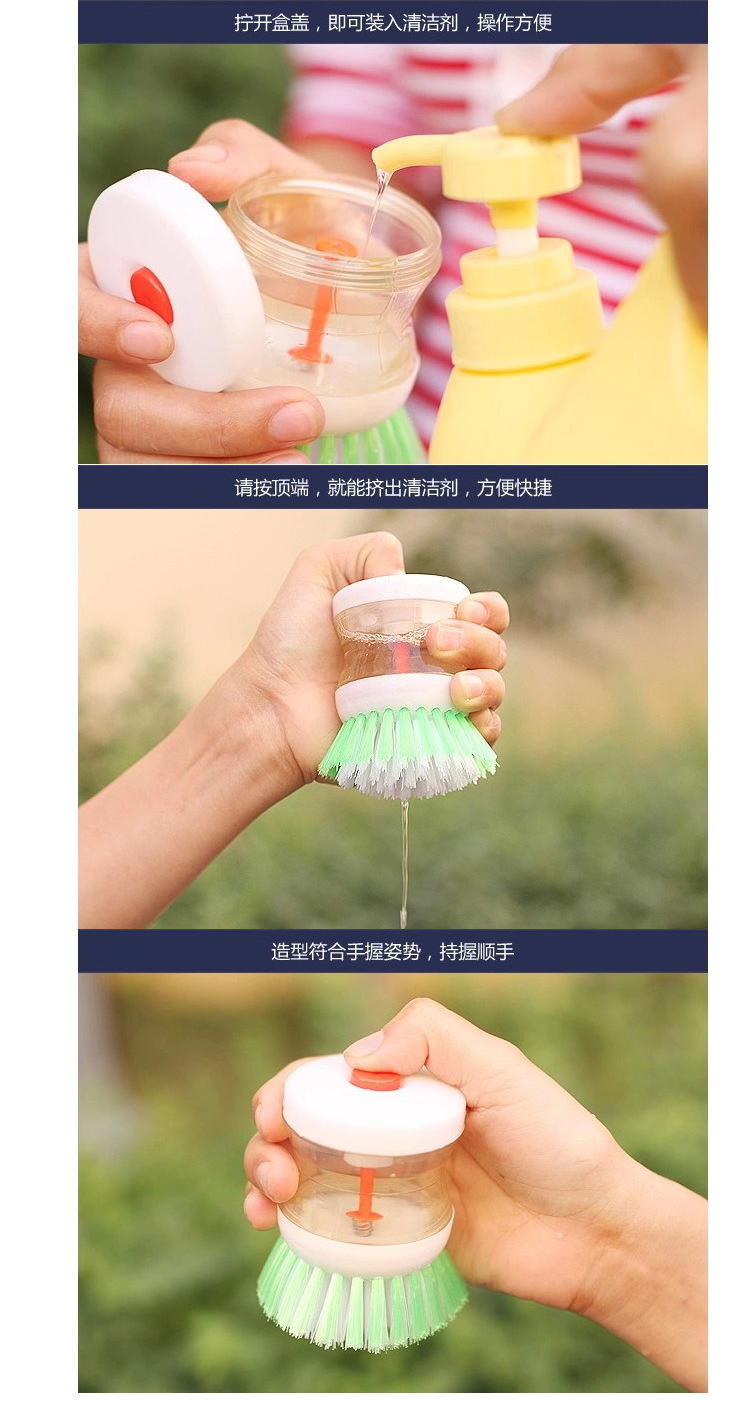 拧开盒盖，即可装入清洁剂，操作方便

请按顶端，就能挤出清洁剂，方便快捷

造型符合手握姿势，持握顺手