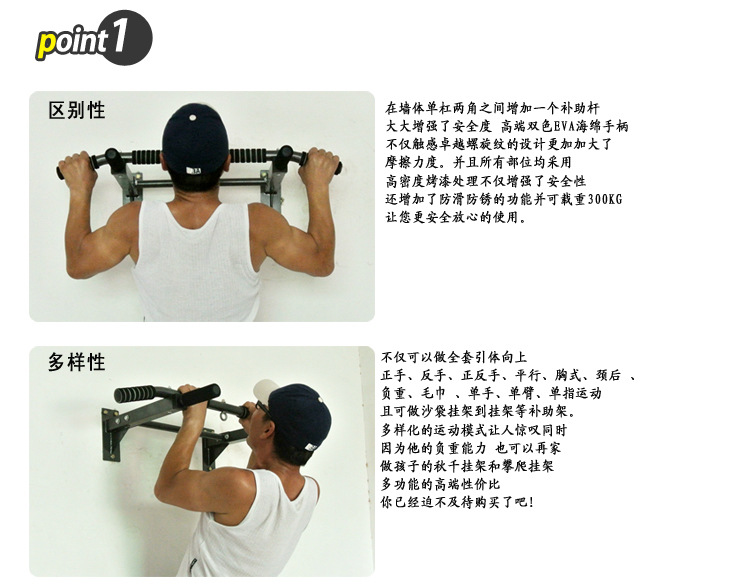 point 1

区别性

在墙体单杠两角之间增加一个补助杆
大大增强了安全度 高端双色EVA海绵手柄
不仅触感卓越螺旋纹的设计更加加大了
摩擦力度。并且所有部位均采用
高密度烤漆处理不仅增强了安全性
还增加了防滑防锈的功能并可载重300KG
让您更安全放心的使用。

多样性

不仅可以做全套引体向上
正手、反手、正反手、平行、胸式、颈后 、
负重、毛巾 、单手、单臂、单指运动
且可做沙袋挂架到挂架等补助架。
多样化的运动模式让人惊叹同时
因为他的负重能力 也可以再家
做孩子的秋千挂架和攀爬挂架
多功能的高端性价比
你已经迫不及待购买了吧!