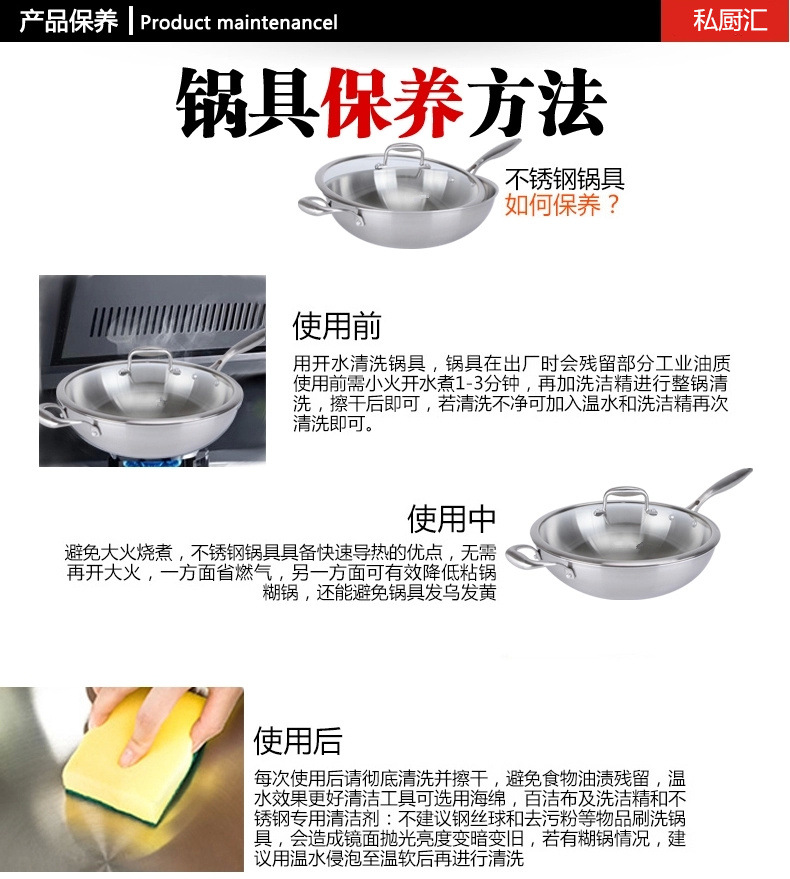 产品保养 | Product maintenancel

私厨汇

锅具保养方法

不锈钢锅具
如何保养？

使用前

用开水清洗锅具，锅具在出厂时会残留部分工业油质使用前需小火开水煮1-3分钟，再加洗洁精进行整锅清洗，擦干后即可，若清洗不净可加入温水和洗洁精再次清洗即可。

使用中

避免大火烧煮，不锈钢锅具具备快速导热的优点，无需再开大火，一方面省燃气，另一方面可有效降低粘锅糊锅，还能避免锅具发乌发黄

使用后

每次使用后请彻底清洗并擦干，避免食物油渍残留，温水效果更好清洁工具可选用海绵，百洁布及洗洁精和不锈钢专用清洁剂：不建议钢丝球和去污粉等物品刷洗锅具，会造成镜面抛光亮度变暗变旧，若有糊锅情况，建议用温水侵泡至温软后再进行清洗