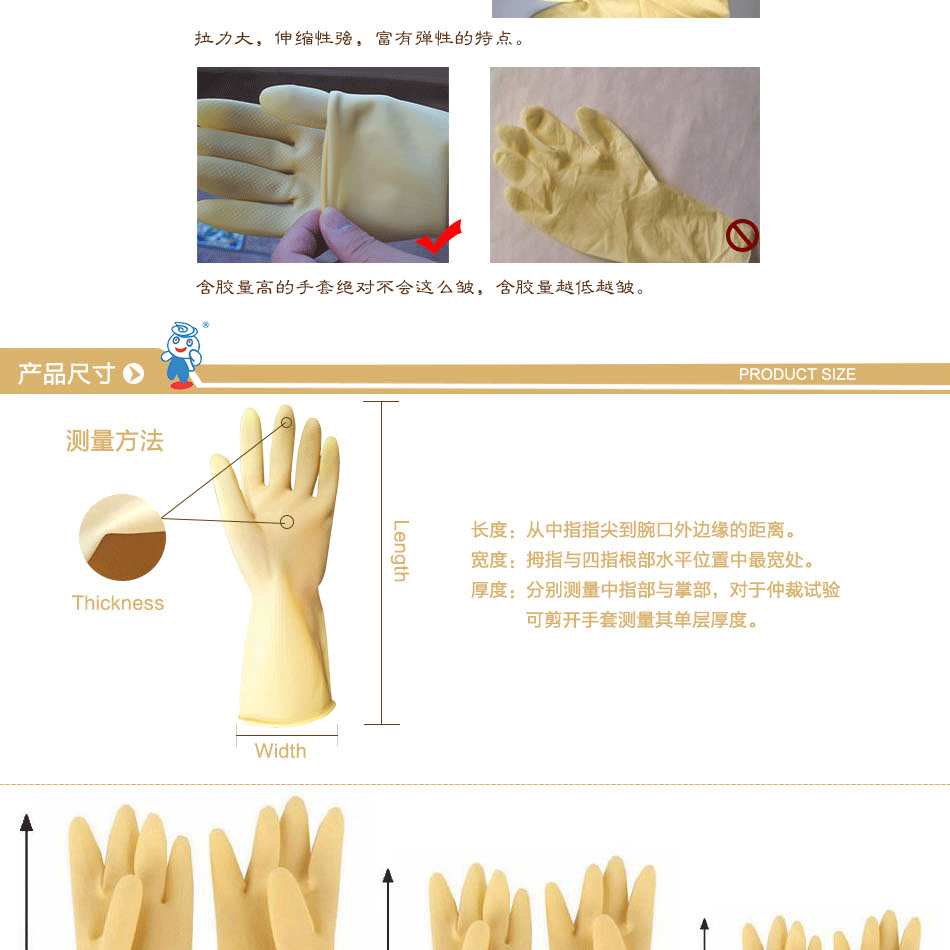 拉力大，伸缩性强，富有弹性的特点。

含胶量高的手套绝对不会这么皱，含胶量越低越皱。

产品尺寸

PRODUCT SIZE

测量方法

Thickness

Length

Width

长度：从中指指尖到腕口外边缘的距离。
宽度：拇指与四指根部水平位置中最宽处。
厚度：分别测量中指部与掌部，对于仲裁试验可剪开手套测量其单层厚度。