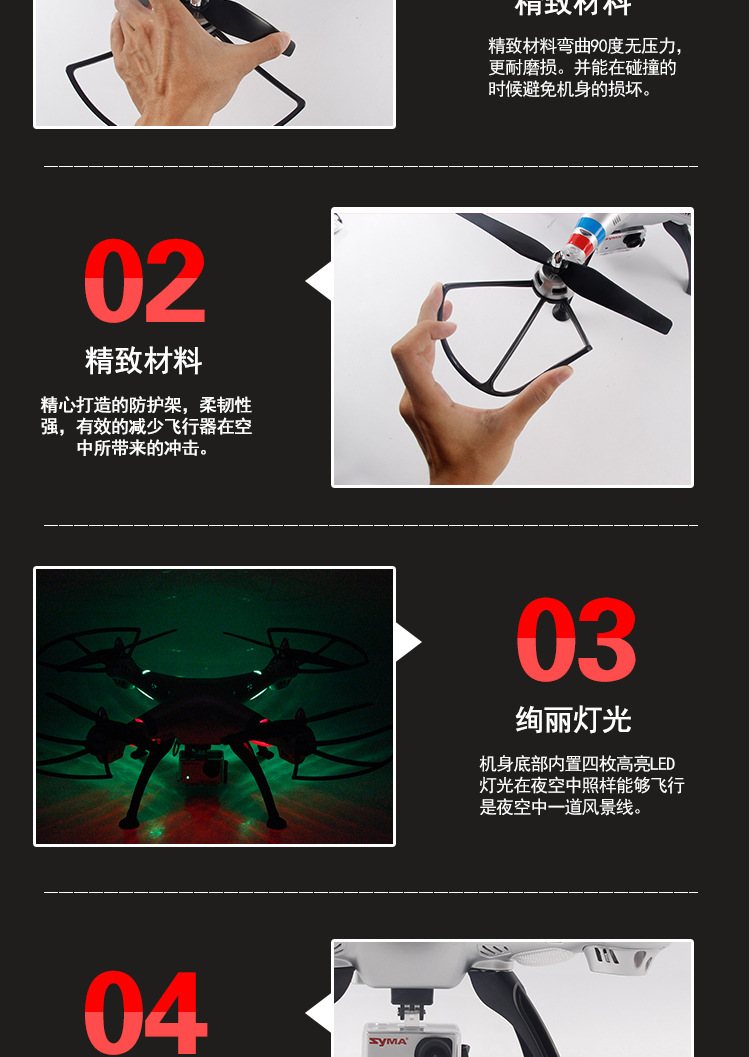 精致材料

精致材料弯曲90度无压力，更耐磨损。并能在碰撞的时候避免机身的损坏。

02

精致材料

精心打造的防护架，柔韧性强，有效的减少飞行器在空中所带来的冲击。

03

绚丽灯光

机身底部内置四枚高亮LED灯光在夜空中照样能够飞行是夜空中一道风景线。

04

SYMA