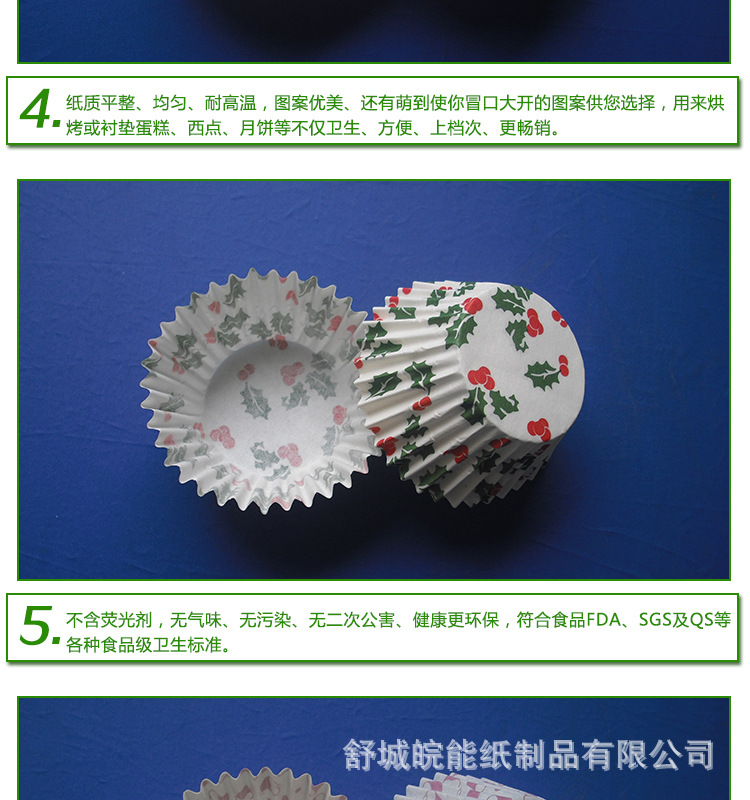 4. 纸质平整、均匀、耐高温，图案优美、还有萌到使你冒口大开的图案供您选择，用来烘烤或衬垫蛋糕、西点、月饼等不仅卫生、方便、上档次、更畅销。

5. 不含荧光剂，无气味、无污染、无二次公害、健康更环保，符合食品FDA、SGS及QS等各种食品级卫生标准。

舒城皖能纸制品有限公司