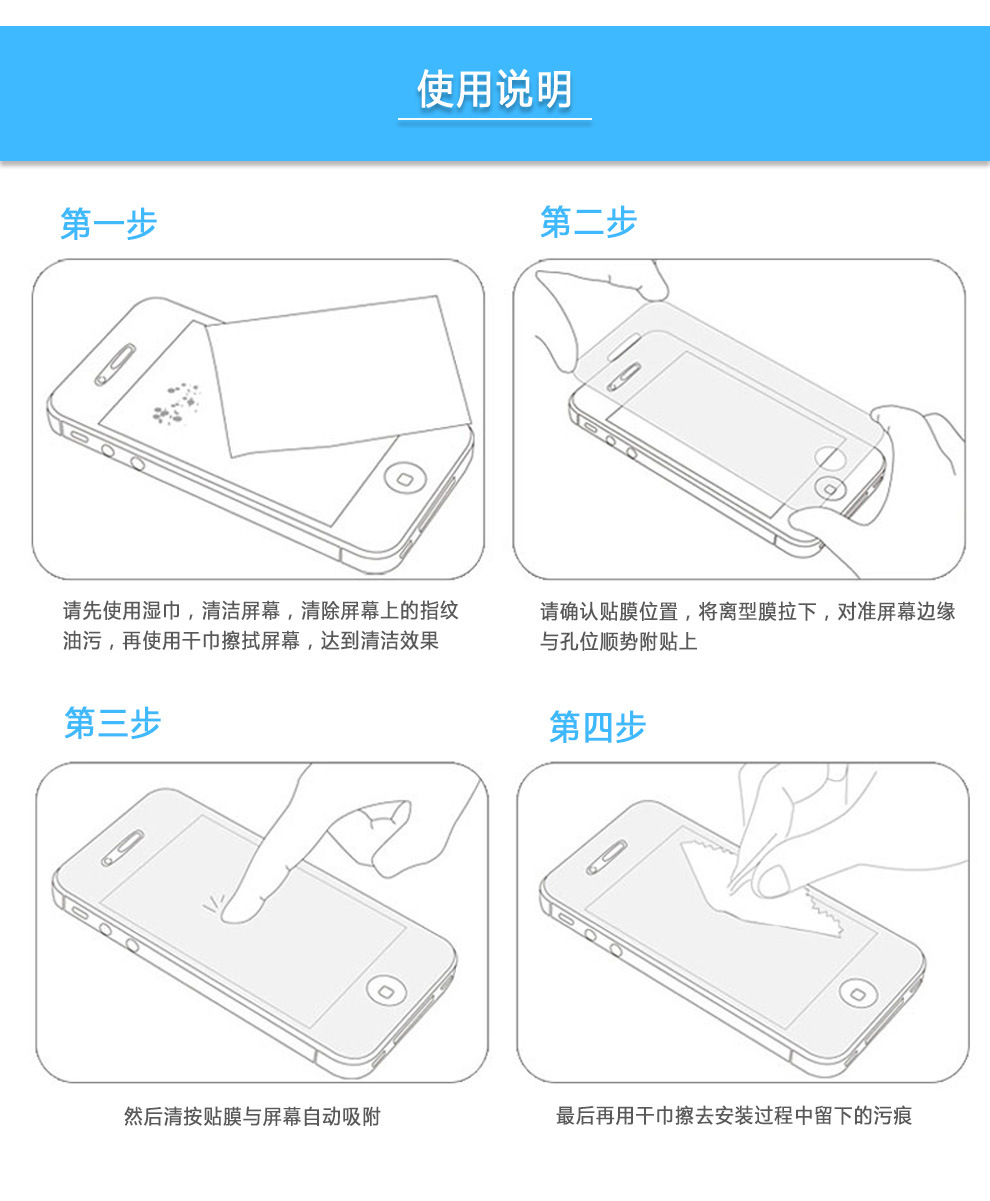 使用说明

第一步

请先使用湿巾，清洁屏幕，清除屏幕上的指纹油污，再使用干巾擦拭屏幕，达到清洁效果

第二步

请确认贴膜位置，将离型膜拉下，对准屏幕边缘与孔位顺势附贴上

第三步

然后清按贴膜与屏幕自动吸附

第四步

最后再用干巾擦去安装过程中留下的污痕