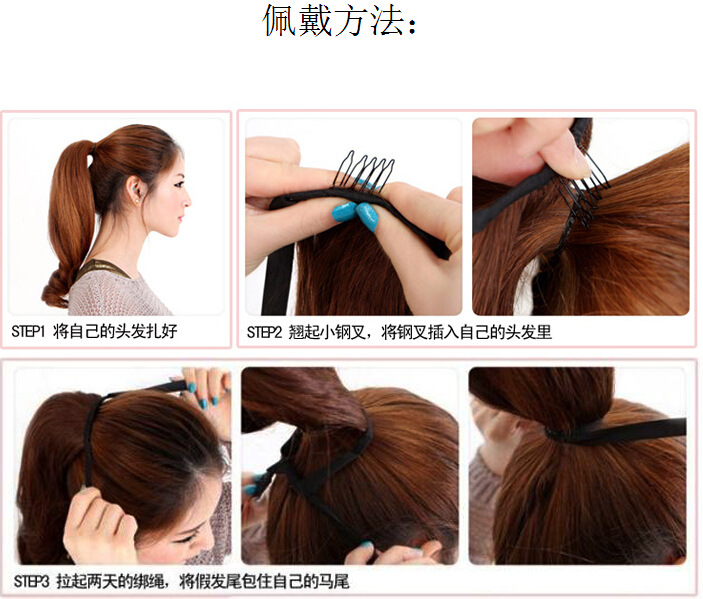 佩戴方法：

STEP1 将自己的头发扎好

STEP2 翘起小钢叉，将钢叉插入自己的头发里

STEP3 拉起两天的绑绳，将假发尾包住自己的马尾