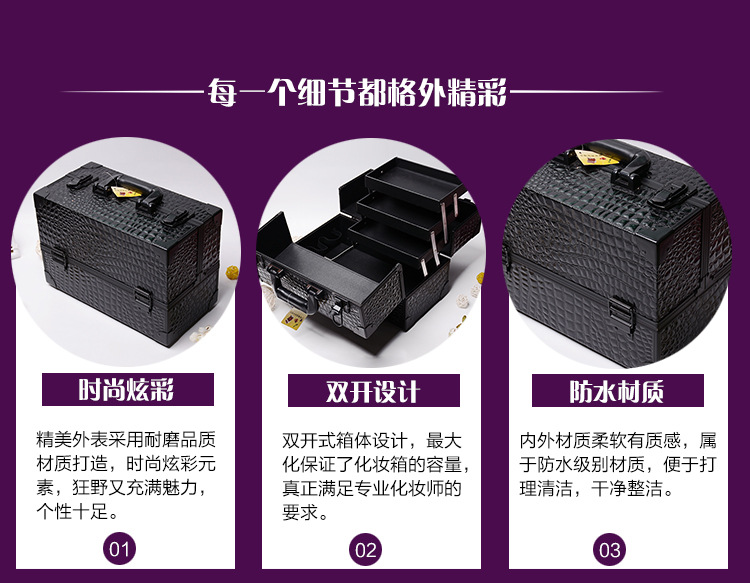 每一个细节都格外精彩

时尚炫彩

精美外表采用耐磨品质材质打造，时尚炫彩元素，狂野又充满魅力，个性十足。

01

双开设计

双开式箱体设计，最大化保证了化妆箱的容量，真正满足专业化妆师的要求。

02

防水材质

内外材质柔软有质感，属于防水级别材质，便于打理清洁，干净整洁。

03