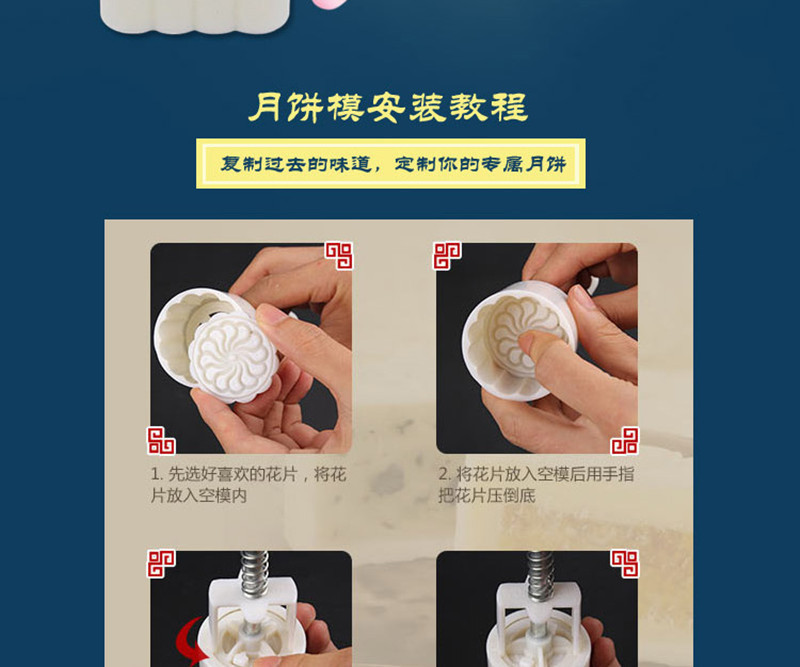 月饼模安装教程

复制过去的味道，定制你的专属月饼

1. 先选好喜欢的花片，将花片放入空模内

2. 将花片放入空模后用手指把花片压倒底