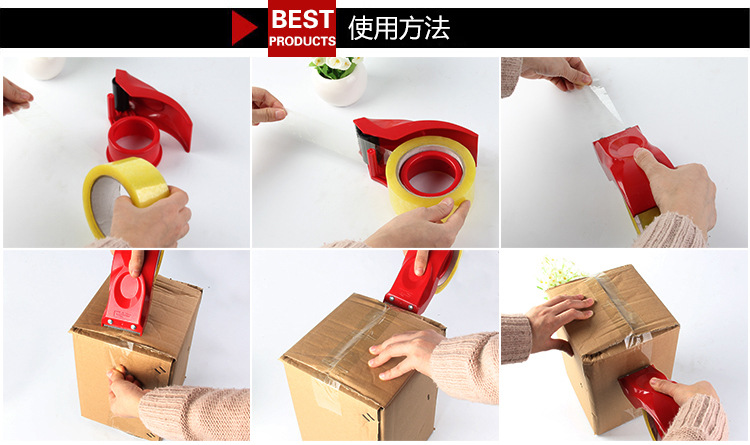 BEST
PRODUCTS
使用方法