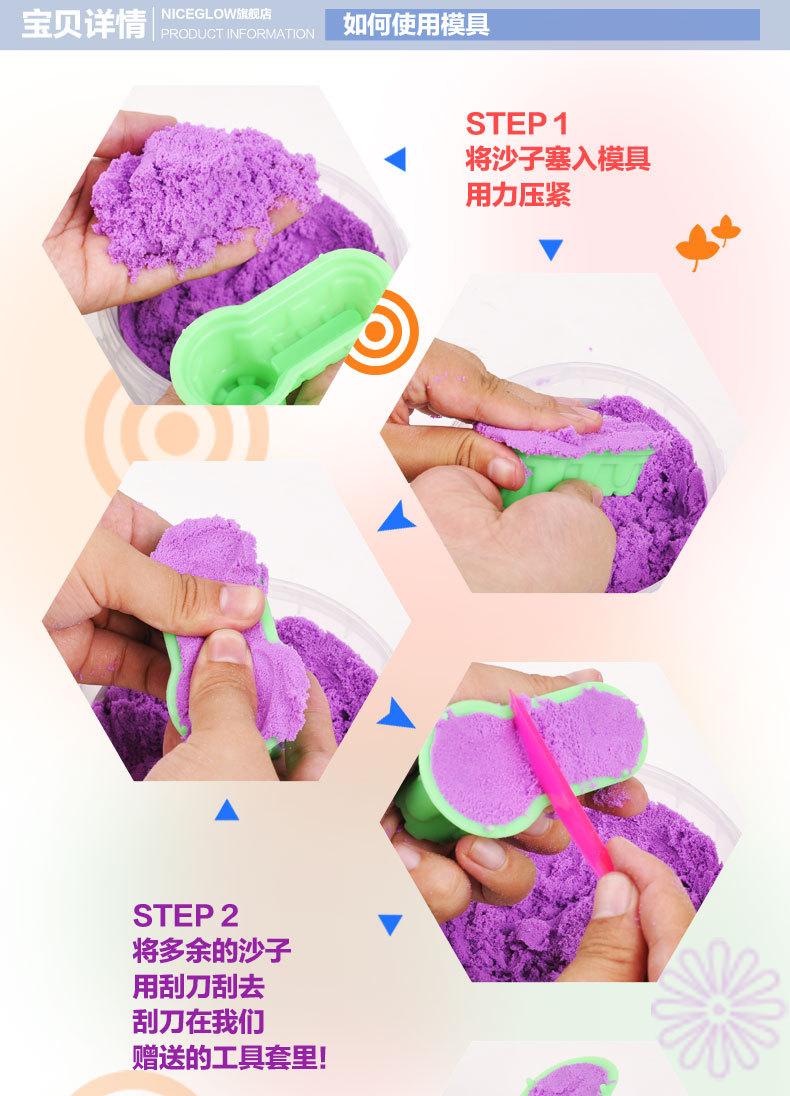 宝贝详情 NICEGLOW旗舰店 PRODUCT INFORMATION

如何使用模具

STEP 1
将沙子塞入模具
用力压紧

STEP 2
将多余的沙子
用刮刀刮去
刮刀在我们
赠送的工具套里!