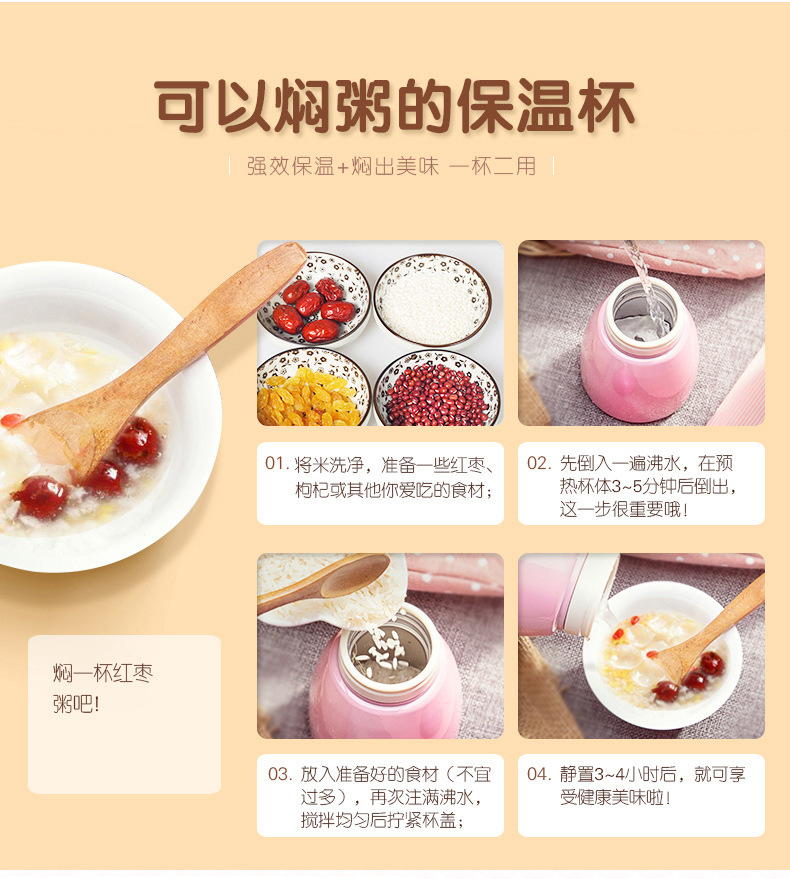 可以焖粥的保温杯

强效保温+焖出美味 一杯二用

01. 将米洗净，准备一些红枣、枸杞或其他你爱吃的食材；

02. 先倒入一遍沸水，在预热杯体3~5分钟后倒出，这一步很重要哦！

焖一杯红枣粥吧！

03. 放入准备好的食材（不宜过多），再次注满沸水，搅拌均匀后拧紧杯盖；

04. 静置3~4小时后，就可享受健康美味啦！