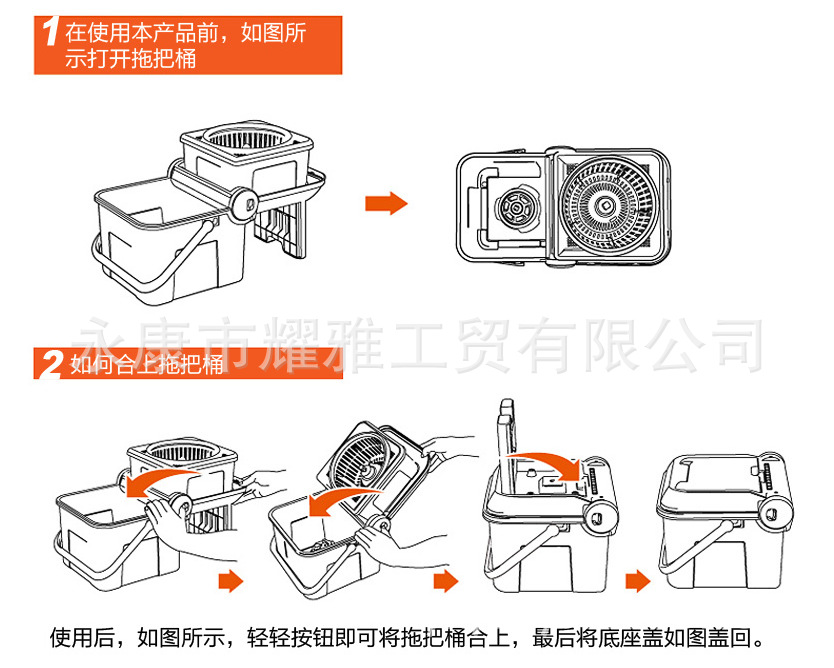 1 在使用本产品前，如图所示打开拖把桶

永康市耀雅工贸有限公司

2 如何合上拖把桶

使用后，如图所示，轻轻按钮即可将拖把桶合上，最后将底座盖如图盖回。