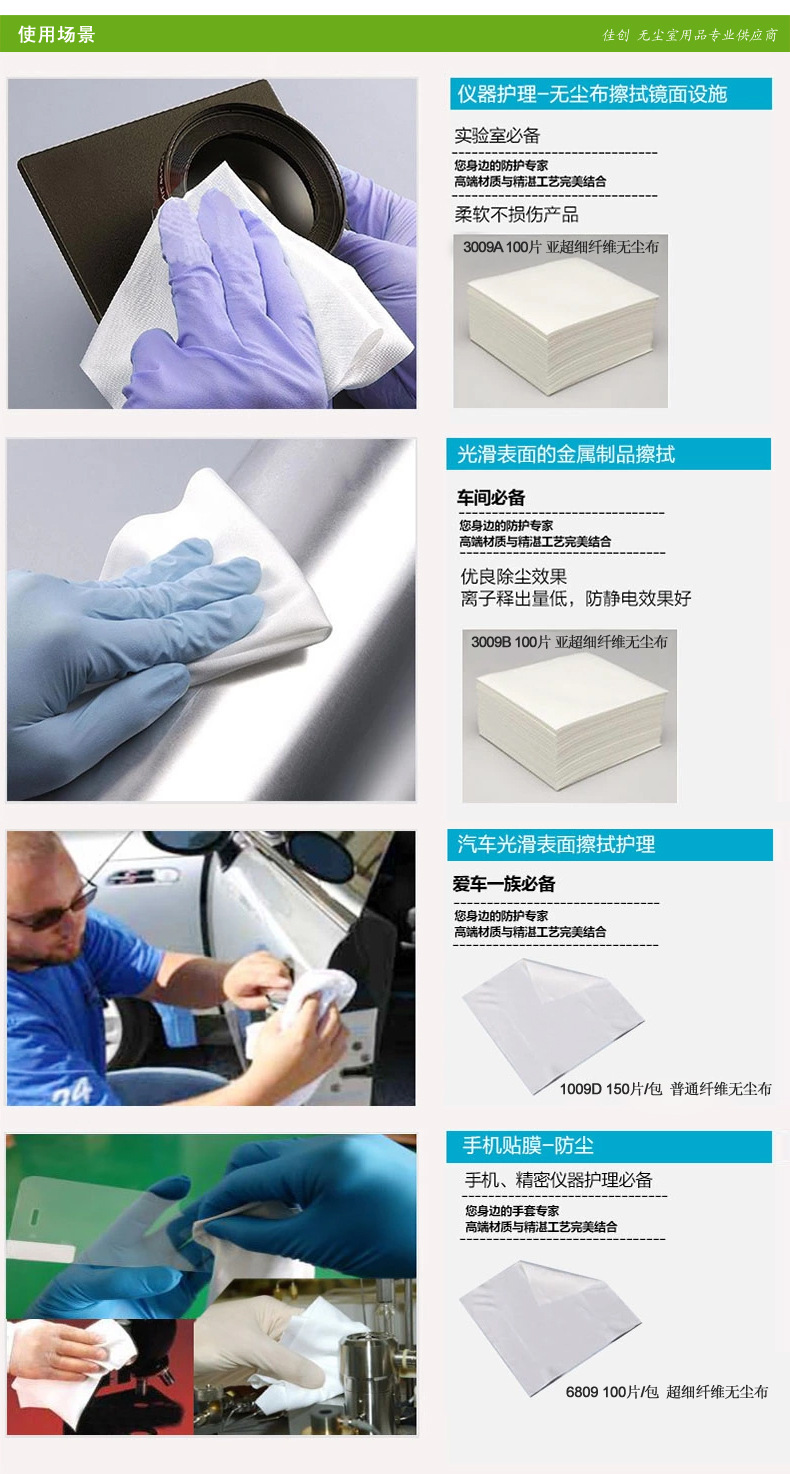 使用场景

佳创 无尘室用品专业供应商

仪器护理-无尘布擦拭镜面设施

实验室必备

您身边的防护专家
高端材质与精湛工艺完美结合

柔软不损伤产品

3009A 100片 亚超细纤维无尘布

光滑表面的金属制品擦拭

车间必备

您身边的防护专家
高端材质与精湛工艺完美结合

优良除尘效果
离子释出量低，防静电效果好

3009B 100片 亚超细纤维无尘布

汽车光滑表面擦拭护理

爱车一族必备

您身边的防护专家
高端材质与精湛工艺完美结合

1009D 150片/包 普通纤维无尘布

手机贴膜-防尘

手机、精密仪器护理必备

您身边的手套专家
高端材质与精湛工艺完美结合

6809 100片/包 超细纤维无尘布