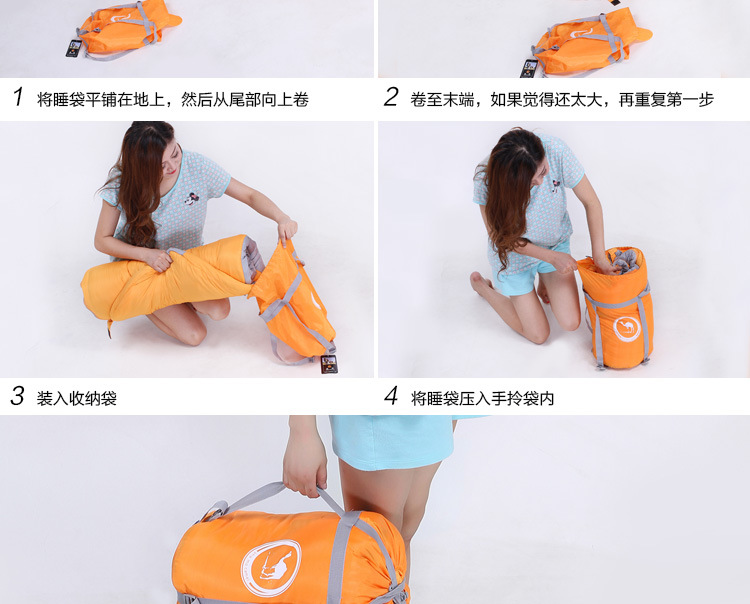 1 将睡袋平铺在地上，然后从尾部向上卷

2 卷至末端，如果觉得还太大，再重复第一步

3 装入收纳袋

4 将睡袋压入手拎袋内