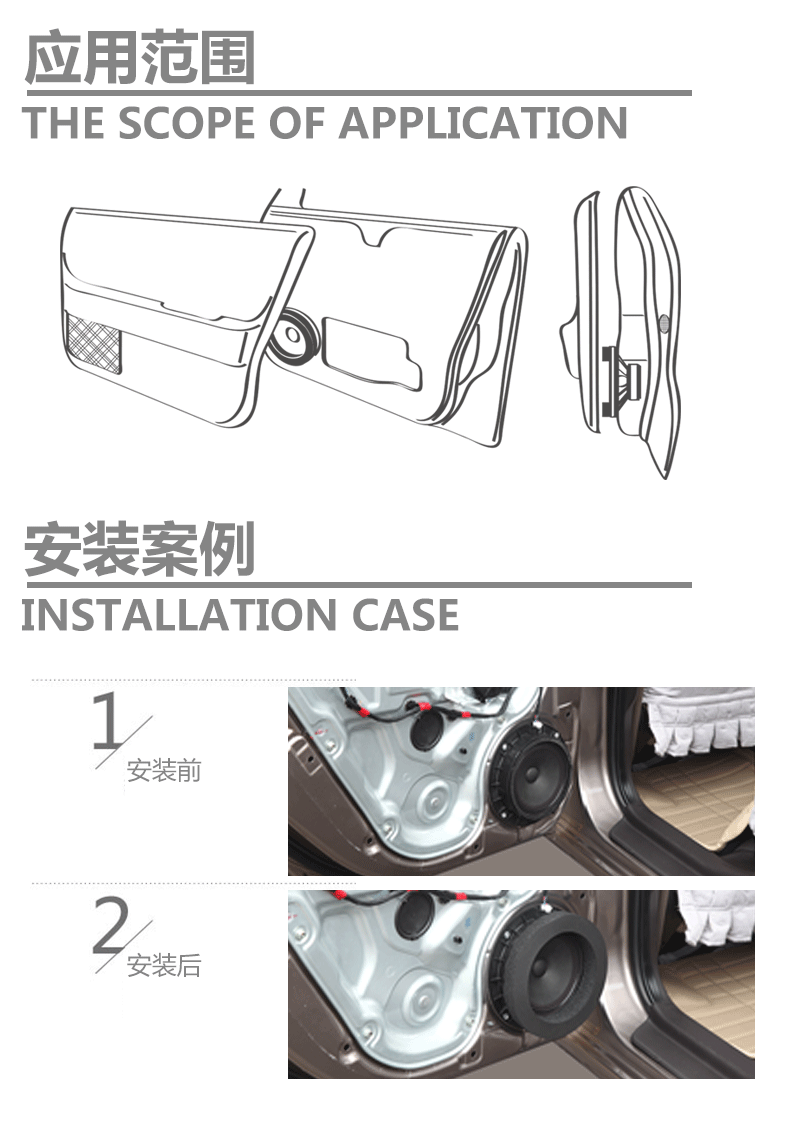 应用范围

THE SCOPE OF APPLICATION

安装案例

INSTALLATION CASE

1 安装前

2 安装后