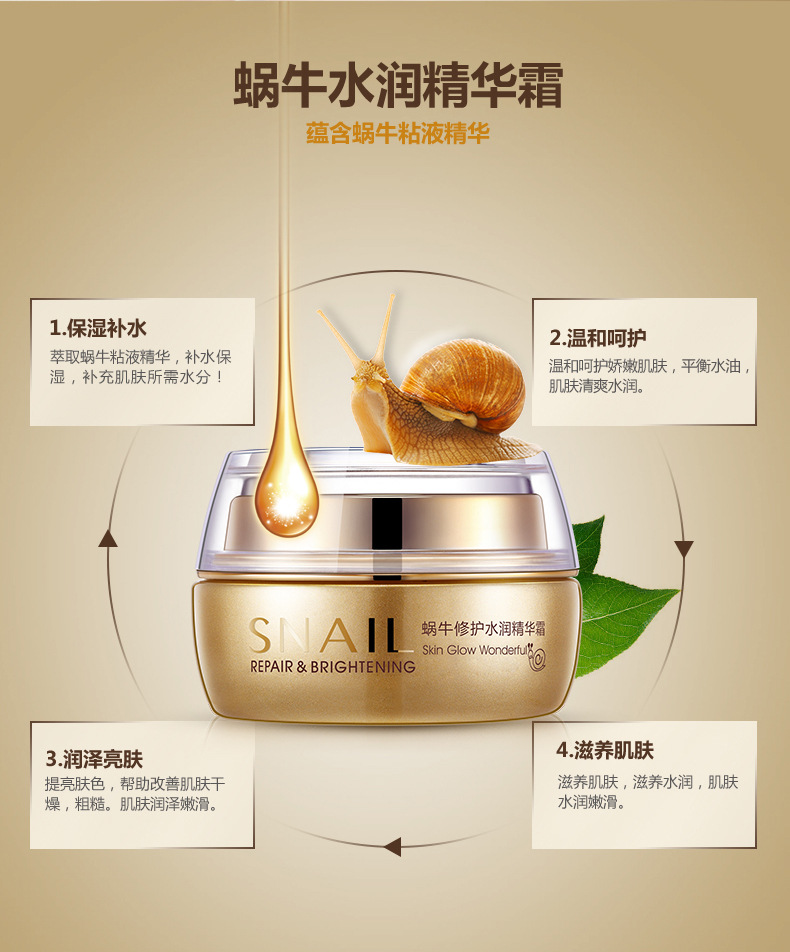 蜗牛水润精华霜

蕴含蜗牛粘液精华

1.保湿补水

萃取蜗牛粘液精华，补水保湿，补充肌肤所需水分！

2.温和呵护

温和呵护娇嫩肌肤，平衡水油，肌肤清爽水润。

SNAIL
REPAIR & BRIGHTENING

蜗牛修护水润精华霜
Skin Glow Wonderful

3.润泽亮肤

提亮肤色，帮助改善肌肤干燥，粗糙。肌肤润泽嫩滑。

4.滋养肌肤

滋养肌肤，滋养水润，肌肤水润嫩滑。