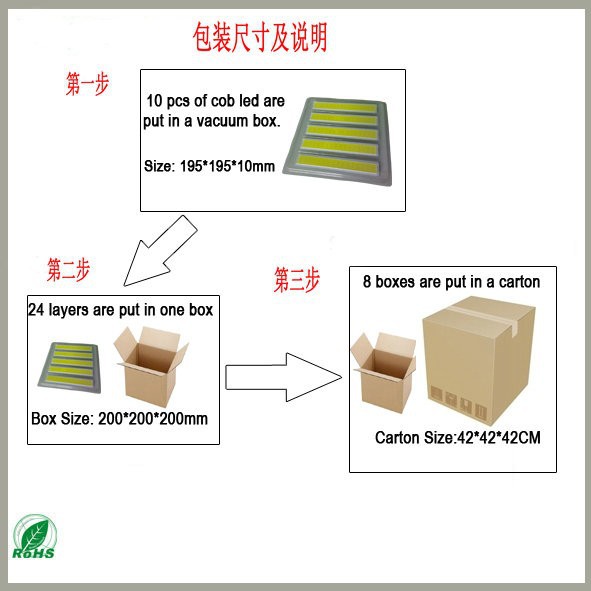 包装尺寸及说明

第一步

10 pcs of cob led are put in a vacuum box.

Size: 195*195*10mm

第二步

24 layers are put in one box

Box Size: 200*200*200mm

第三步

8 boxes are put in a carton

Carton Size:42*42*42CM

RoHS