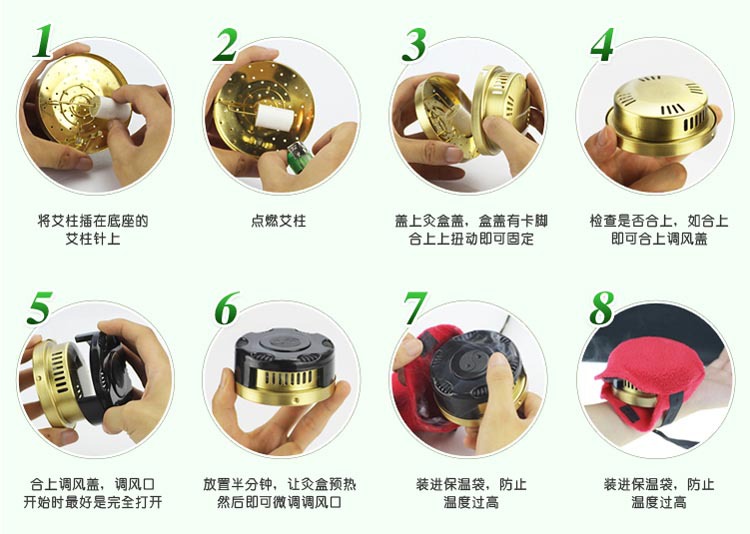 1

将艾柱插在底座的艾柱针上

2

点燃艾柱

3

盖上灸盒盖，盒盖有卡脚合上上扭动即可固定

4

检查是否合上，如合上即可合上调风盖

5

合上调风盖，调风口开始时最好是完全打开

6

放置半分钟，让灸盒预热然后即可微调调风口

7

装进保温袋，防止温度过高

8

装进保温袋，防止温度过高