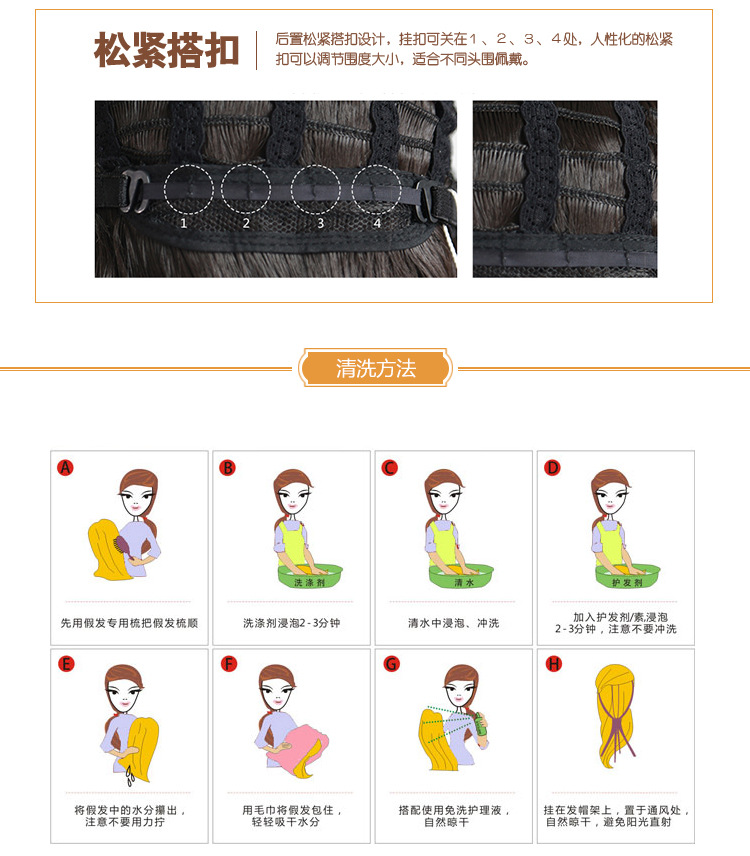 松紧搭扣

后置松紧搭扣设计，挂扣可关在1、2、3、4处，人性化的松紧扣可以调节围度大小，适合不同头围佩戴。

1 2 3 4

清洗方法

A
先用假发专用梳把假发梳顺

B
洗涤剂
洗涤剂浸泡2-3分钟

C
清水
清水中浸泡、冲洗

D
护发剂
加入护发剂/素,浸泡2-3分钟，注意不要冲洗

E
将假发中的水分攥出，注意不要用力拧

F
用毛巾将假发包住，轻轻吸干水分

G
搭配使用免洗护理液，自然晾干

H
挂在发帽架上，置于通风处，自然晾干，避免阳光直射