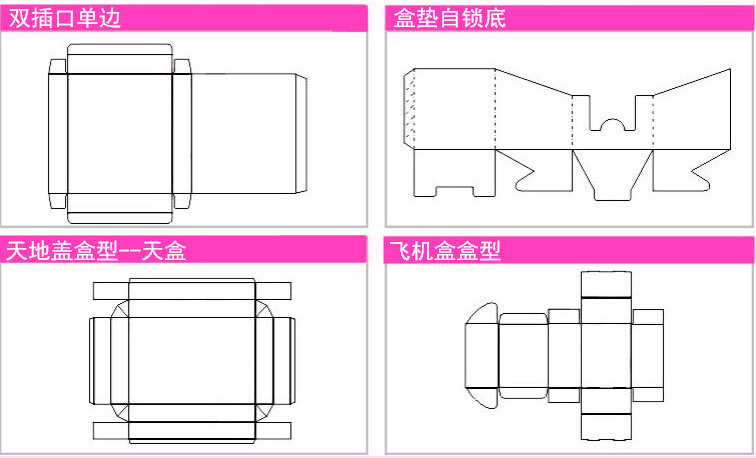 双插口单边

盒垫自锁底

天地盖盒型--天盒

飞机盒盒型