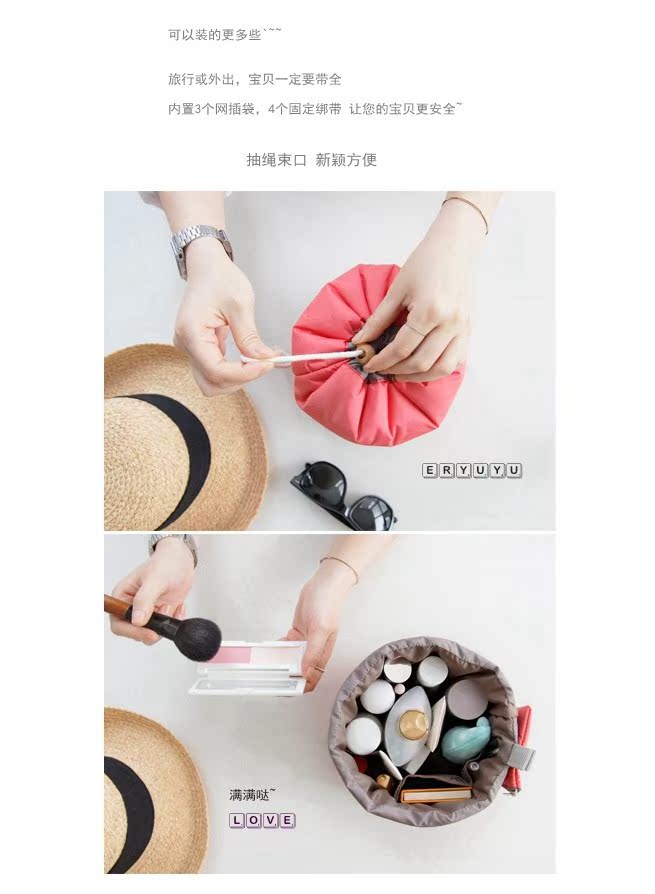 可以装的更多些`~~

旅行或外出，宝贝一定要带全
内置3个网插袋，4个固定绑带 让您的宝贝更安全~

抽绳束口 新颖方便

ERYUYU

满满哒~
LOVE