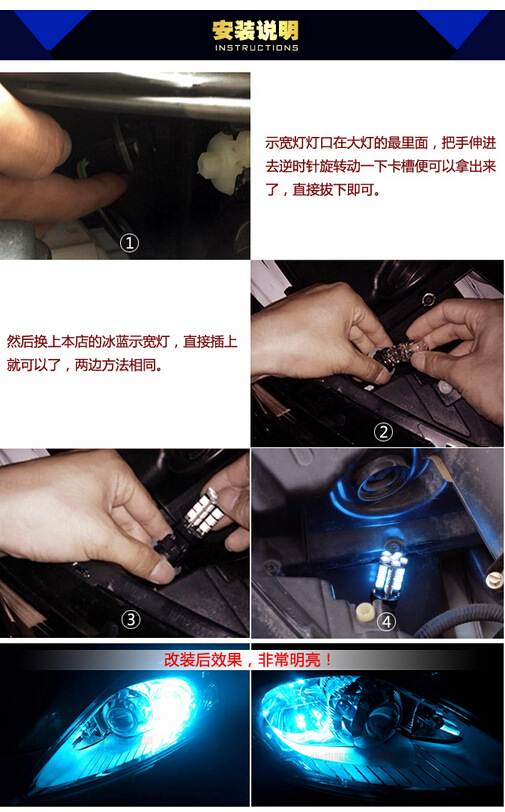 安装说明
INSTRUCTIONS

①

示宽灯灯口在大灯的最里面，把手伸进去逆时针旋转动一下卡槽便可以拿出来了，直接拔下即可。

然后换上本店的冰蓝示宽灯，直接插上就可以了，两边方法相同。

②

③

④

改装后效果，非常明亮！