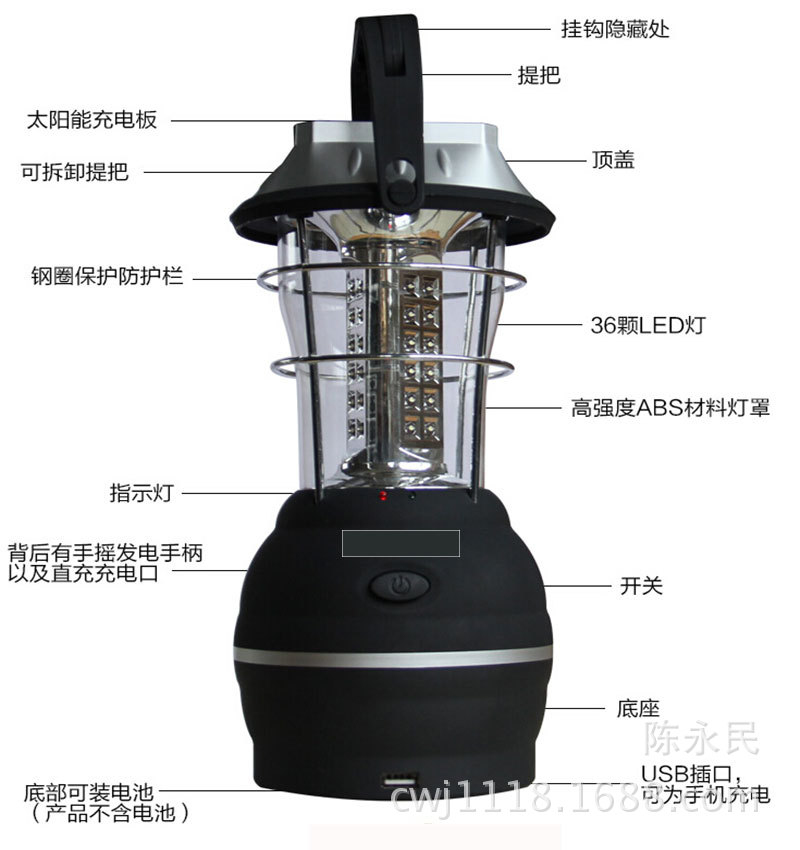 挂钩隐藏处

提把

太阳能充电板

可拆卸提把

顶盖

钢圈保护防护栏

36颗LED灯

高强度ABS材料灯罩

指示灯

背后有手摇发电手柄以及直充充电口

开关

底座

陈永民

USB插口，可为手机充电

底部可装电池（产品不含电池）

cwj1118.1688.com