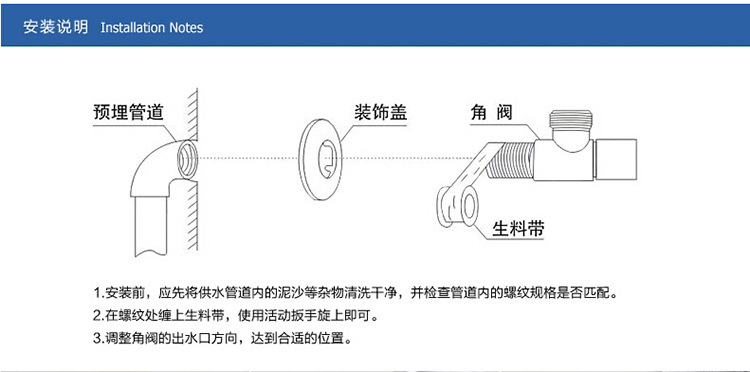 安装说明 Installation Notes

预埋管道

装饰盖

角 阀

生料带

1.安装前，应先将供水管道内的泥沙等杂物清洗干净，并检查管道内的螺纹规格是否匹配。

2.在螺纹处缠上生料带，使用活动扳手旋上即可。

3.调整角阀的出水口方向，达到合适的位置。