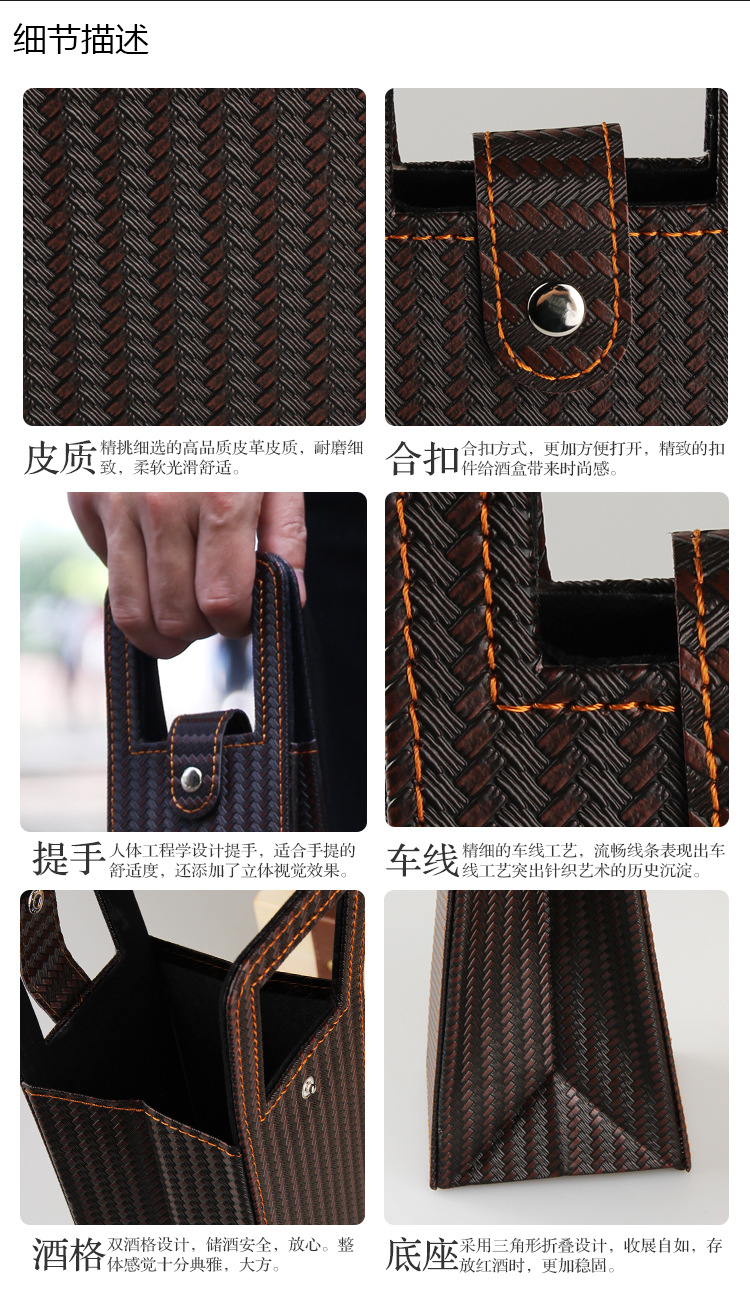 细节描述

皮质 精挑细选的高品质皮革皮质，耐磨细致，柔软光滑舒适。

合扣 合扣方式，更加方便打开，精致的扣件给酒盒带来时尚感。

提手 人体工程学设计提手，适合手提的舒适度，还添加了立体视觉效果。

车线 精细的车线工艺，流畅线条表现出车线工艺突出针织艺术的历史沉淀。

酒格 双酒格设计，储酒安全，放心。整体感觉十分典雅，大方。

底座 采用三角形折叠设计，收展自如，存放红酒时，更加稳固。