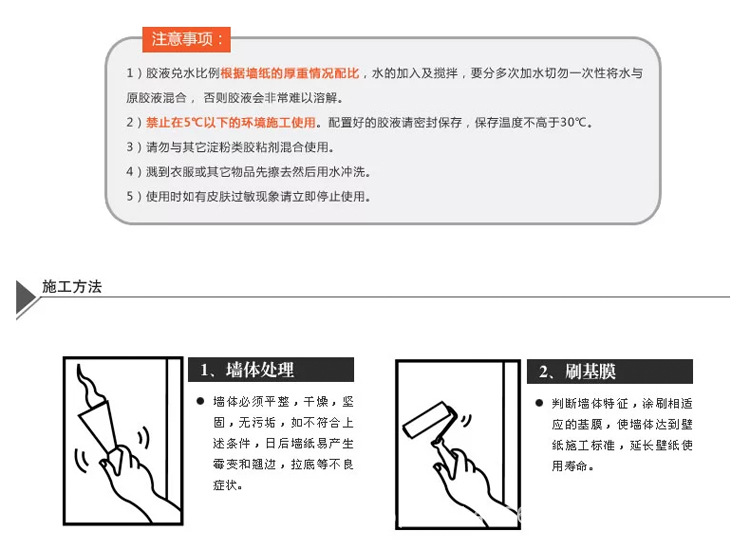 注意事项：

1）胶液兑水比例根据墙纸的厚重情况配比，水的加入及搅拌，要分多次加水切勿一次性将水与原胶液混合，否则胶液会非常难以溶解。

2）禁止在5℃以下的环境施工使用。配置好的胶液请密封保存，保存温度不高于30℃。

3）请勿与其它淀粉类胶粘剂混合使用。

4）溅到衣服或其它物品先擦去然后用水冲洗。

5）使用时如有皮肤过敏现象请立即停止使用。

施工方法

1、墙体处理

● 墙体必须平整，干燥，坚固，无污垢，如不符合上述条件，日后墙纸易产生霉变和翘边，拉底等不良症状。

2、刷基膜

● 判断墙体特征，涂刷相适应的基膜，使墙体达到壁纸施工标准，延长壁纸使用寿命。