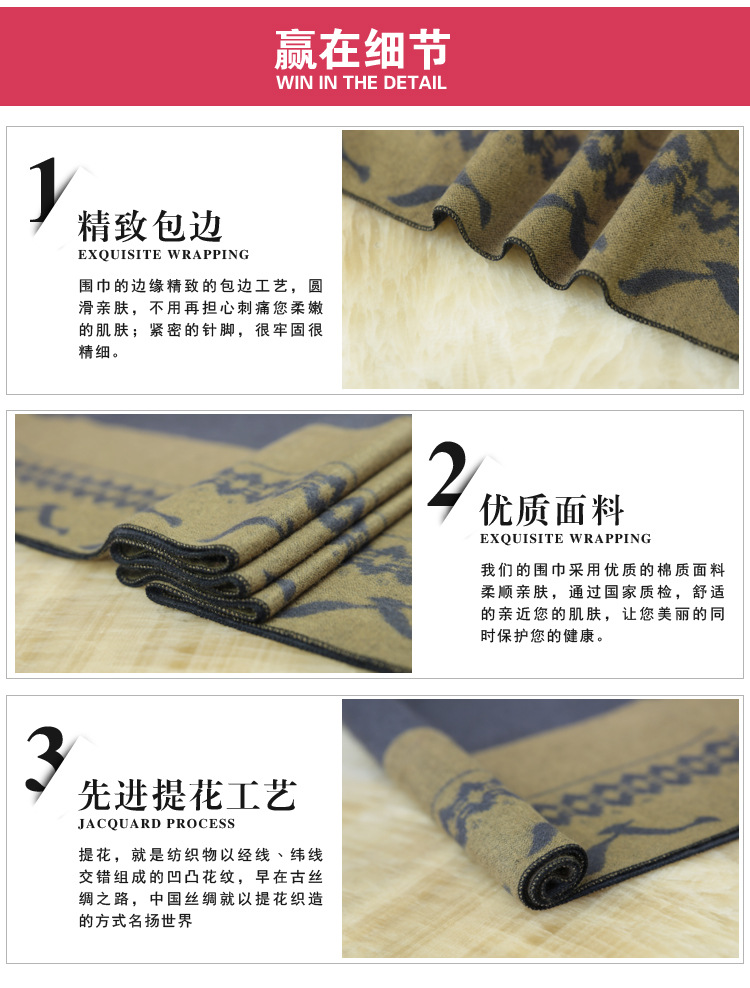 赢在细节
WIN IN THE DETAIL

1
精致包边
EXQUISITE WRAPPING
围巾的边缘精致的包边工艺，圆滑亲肤，不用再担心刺痛您柔嫩的肌肤；紧密的针脚，很牢固很精细。

2
优质面料
EXQUISITE WRAPPING
我们的围巾采用优质的棉质面料柔顺亲肤，通过国家质检，舒适的亲近您的肌肤，让您美丽的同时保护您的健康。

3
先进提花工艺
JACQUARD PROCESS
提花，就是纺织物以经线、纬线交错组成的凹凸花纹，早在古丝绸之路，中国丝绸就以提花织造的方式名扬世界