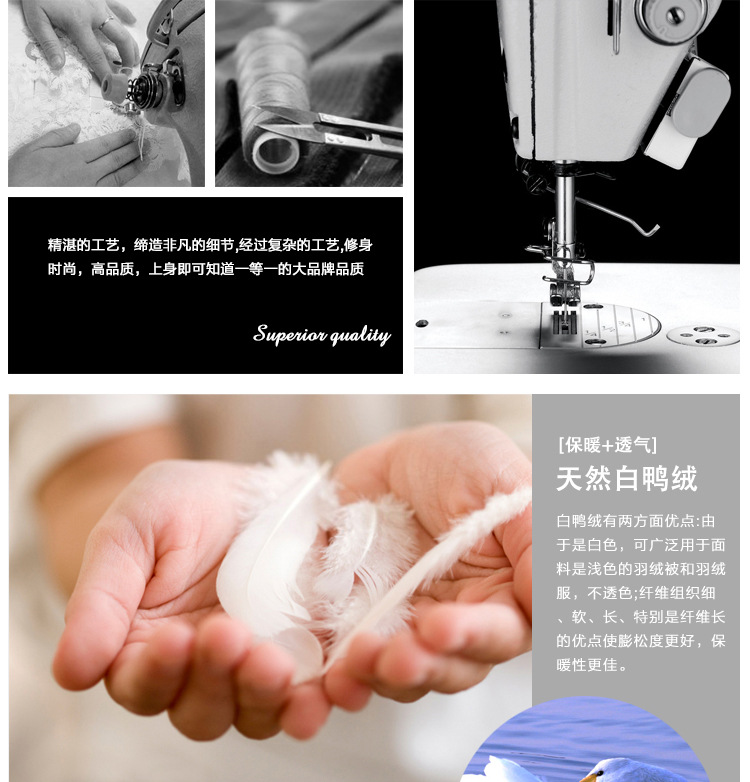 精湛的工艺，缔造非凡的细节,经过复杂的工艺,修身时尚，高品质，上身即可知道一等一的大品牌品质

Superior quality

[保暖+透气]

天然白鸭绒

白鸭绒有两方面优点:由于是白色，可广泛用于面料是浅色的羽绒被和羽绒服，不透色;纤维组织细、软、长、特别是纤维长的优点使膨松度更好，保暖性更佳。