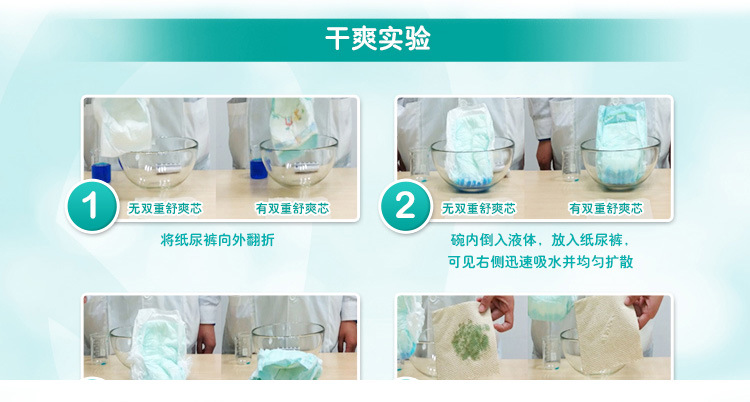 干爽实验

1
无双重舒爽芯
有双重舒爽芯
将纸尿裤向外翻折

2
无双重舒爽芯
有双重舒爽芯
碗内倒入液体，放入纸尿裤，
可见右侧迅速吸水并均匀扩散