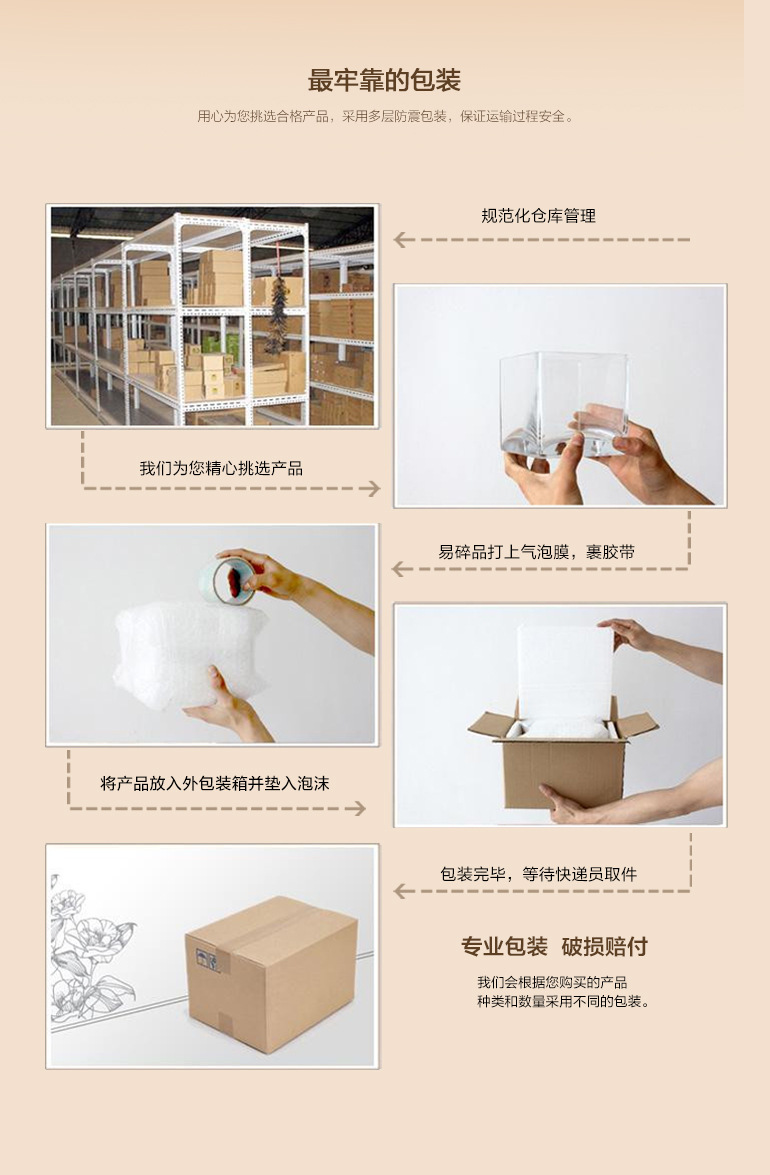 最牢靠的包装

用心为您挑选合格产品，采用多层防震包装，保证运输过程安全。

规范化仓库管理

我们为您精心挑选产品

易碎品打上气泡膜，裹胶带

将产品放入外包装箱并垫入泡沫

包装完毕，等待快递员取件

专业包装 破损赔付

我们会根据您购买的产品
种类和数量采用不同的包装。