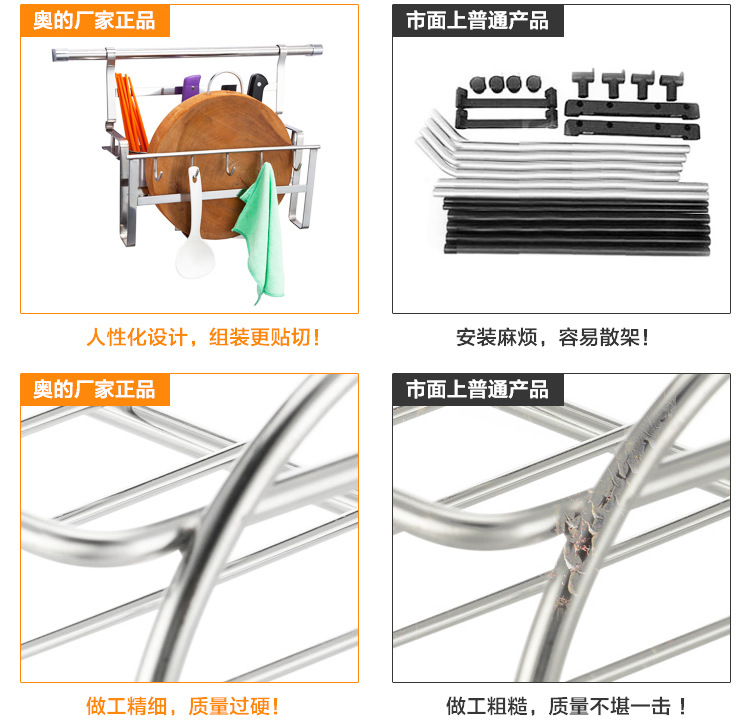 奥的厂家正品

人性化设计，组装更贴切！

市面上普通产品

安装麻烦，容易散架！

奥的厂家正品

做工精细，质量过硬！

市面上普通产品

做工粗糙，质量不堪一击！