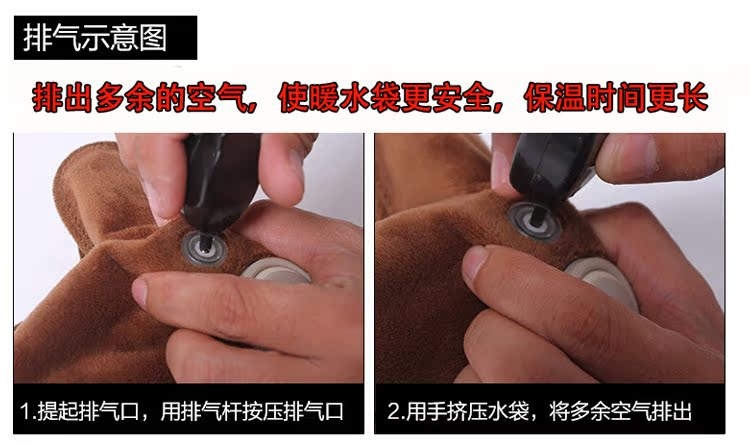 排气示意图

排出多余的空气，使暖水袋更安全，保温时间更长

1.提起排气口，用排气杆按压排气口

2.用手挤压水袋，将多余空气排出