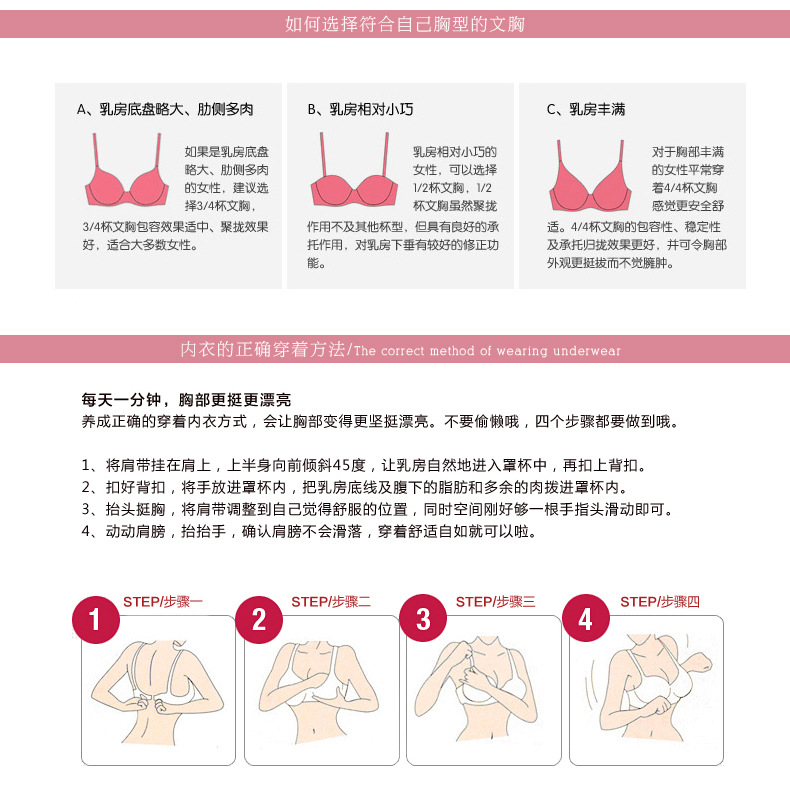 如何选择符合自己胸型的文胸

A、乳房底盘略大、肋侧多肉

如果是乳房底盘略大、肋侧多肉的女性，建议选择3/4杯文胸，3/4杯文胸包容效果适中、聚拢效果好，适合大多数女性。

B、乳房相对小巧

乳房相对小巧的女性，可以选择1/2杯文胸，1/2杯文胸虽然聚拢作用不及其他杯型，但具有良好的承托作用、对乳房下垂有较好的修正功能。

C、乳房丰满

对于胸部丰满的女性平常穿着4/4杯文胸感觉更安全舒适。4/4杯文胸的包容性、稳定性及承托归拢效果更好，并可令胸部外观更挺拔而不觉臃肿。

内衣的正确穿着方法/The correct method of wearing underwear

每天一分钟，胸部更挺更漂亮
养成正确的穿着内衣方式，会让胸部变得更坚挺漂亮。不要偷懒哦，四个步骤都要做到哦。

1、将肩带挂在肩上，上半身向前倾斜45度，让乳房自然地进入罩杯中，再扣上背扣。
2、扣好背扣，将手放进罩杯内，把乳房底线及腹下的脂肪和多余的肉拨进罩杯内。
3、抬头挺胸，将肩带调整到自己觉得舒服的位置，同时空间刚好够一根手指头滑动即可。
4、动动肩膀，抬抬手，确认肩膀不会滑落，穿着舒适自如就可以啦。

1 STEP/步骤一
2 STEP/步骤二
3 STEP/步骤三
4 STEP/步骤四