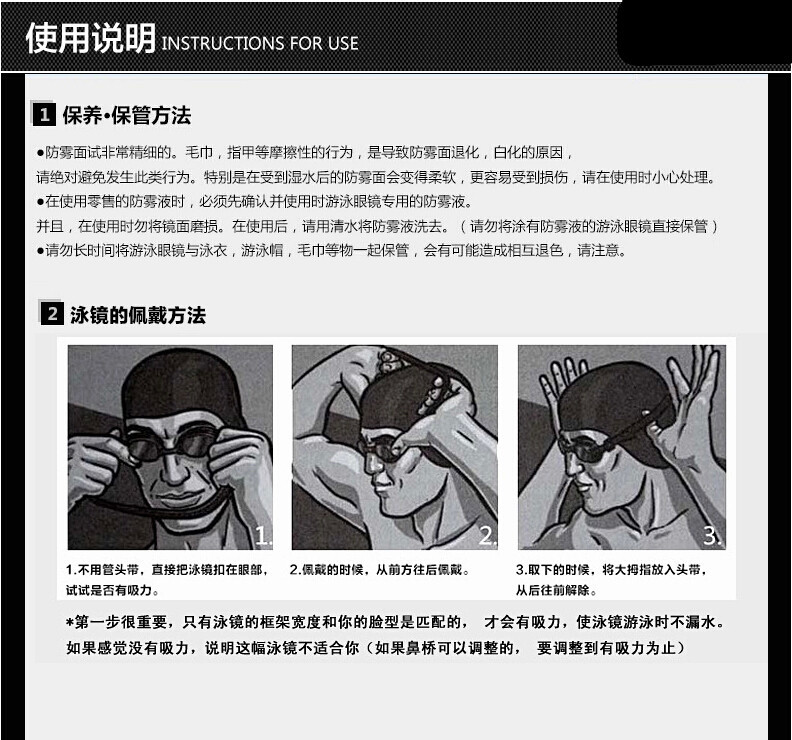 使用说明 INSTRUCTIONS FOR USE

1 保养•保管方法

●防雾面试非常精细的。毛巾，指甲等摩擦性的行为，是导致防雾面退化，白化的原因，请绝对避免发生此类行为。特别是在受到湿水后的防雾面会变得柔软，更容易受到损伤，请在使用时小心处理。

●在使用零售的防雾液时，必须先确认并使用时游泳眼镜专用的防雾液。并且，在使用时勿将镜面磨损。在使用后，请用清水将防雾液洗去。（请勿将涂有防雾液的游泳眼镜直接保管）

●请勿长时间将游泳眼镜与泳衣，游泳帽，毛巾等物一起保管，会有可能造成相互退色，请注意。

2 泳镜的佩戴方法

1.

2.

3.

1.不用管头带，直接把泳镜扣在眼部，试试是否有吸力。

2.佩戴的时候，从前方往后佩戴。

3.取下的时候，将大拇指放入头带，从后往前解除。

*第一步很重要，只有泳镜的框架宽度和你的脸型是匹配的， 才会有吸力，使泳镜游泳时不漏水。如果感觉没有吸力，说明这幅泳镜不适合你（如果鼻桥可以调整的， 要调整到有吸力为止）