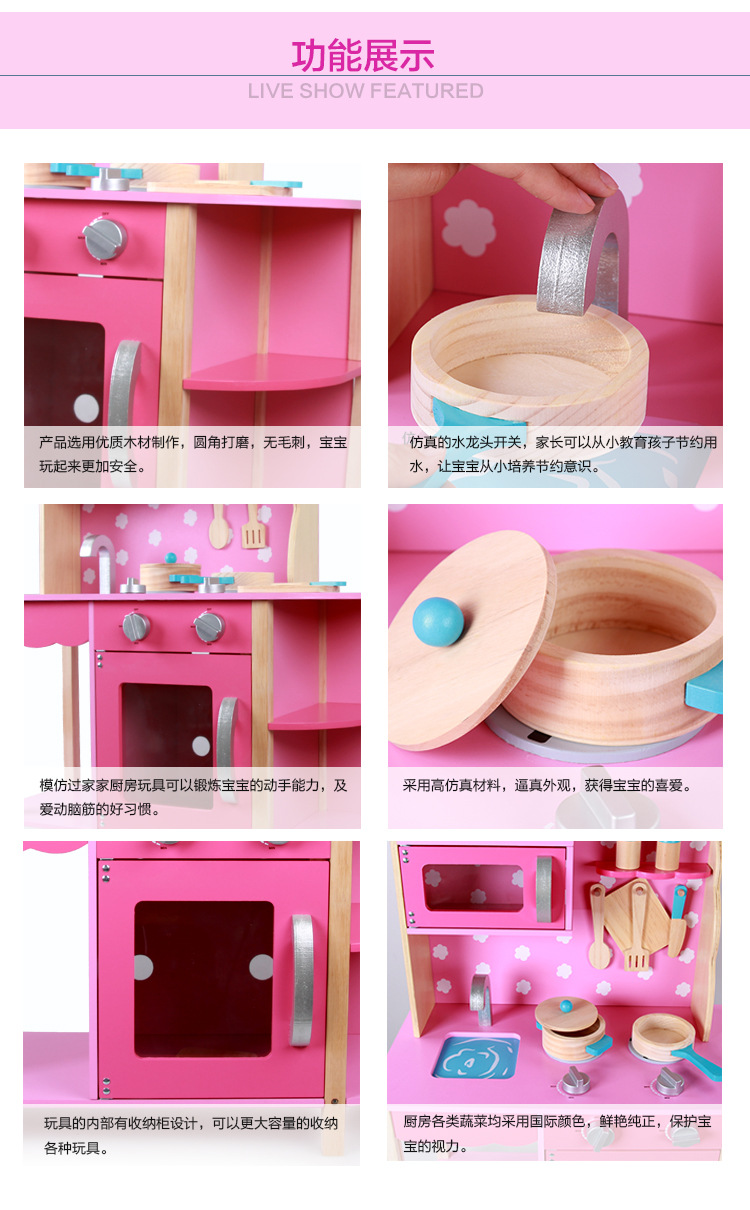 功能展示
LIVE SHOW FEATURED

产品选用优质木材制作，圆角打磨，无毛刺，宝宝玩起来更加安全。

仿真的水龙头开关，家长可以从小教育孩子节约用水，让宝宝从小培养节约意识。

模仿过家家厨房玩具可以锻炼宝宝的动手能力，及爱动脑筋的好习惯。

采用高仿真材料，逼真外观，获得宝宝的喜爱。

玩具的内部有收纳柜设计，可以更大容量的收纳各种玩具。

厨房各类蔬菜均采用国际颜色，鲜艳纯正，保护宝宝的视力。