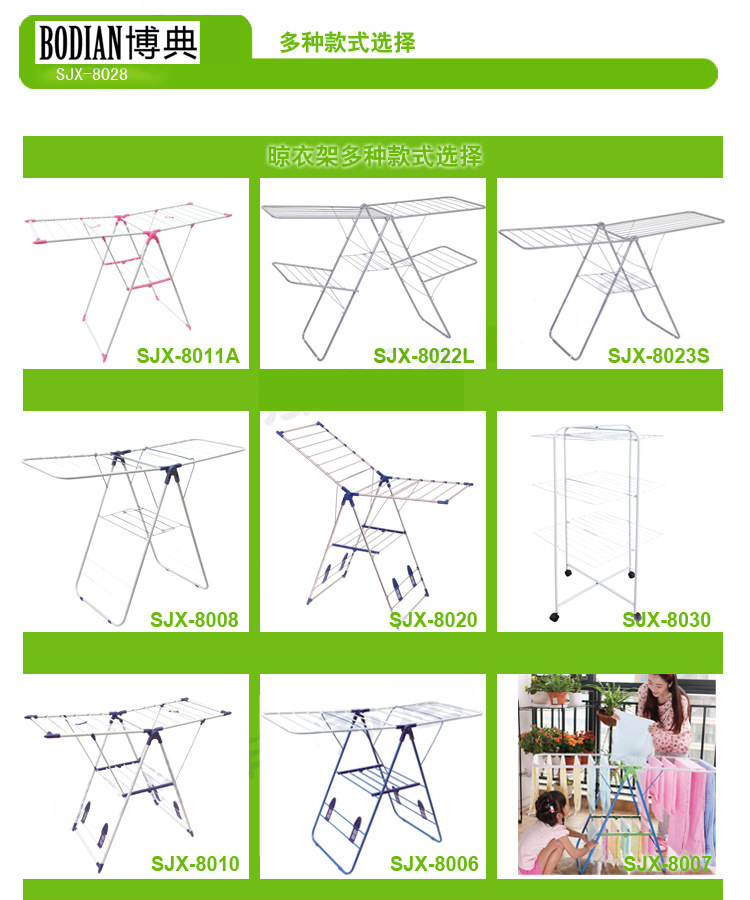 BODIAN博典
SJX-8028

多种款式选择

晾衣架多种款式选择

SJX-8011A

SJX-8022L

SJX-8023S

SJX-8008

SJX-8020

SJX-8030

SJX-8010

SJX-8006

SJX-8007