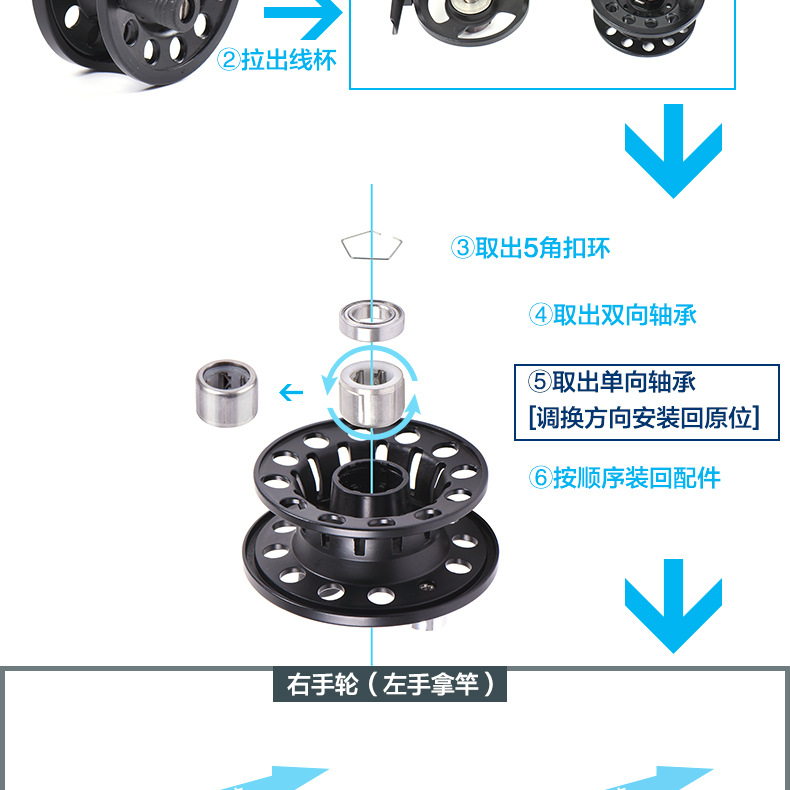 ②拉出线杯

③取出5角扣环

④取出双向轴承

⑤取出单向轴承
[调换方向安装回原位]

⑥按顺序装回配件

右手轮（左手拿竿）