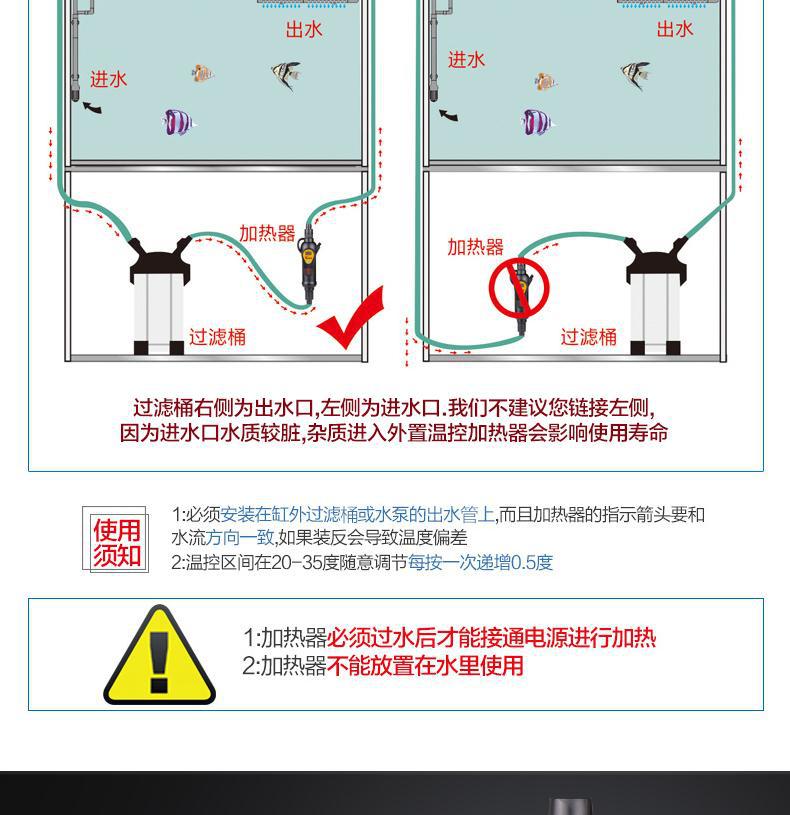 出水

进水

加热器

过滤桶

出水

进水

加热器

过滤桶

过滤桶右侧为出水口,左侧为进水口.我们不建议您链接左侧,
因为进水口水质较脏,杂质进入外置温控加热器会影响使用寿命

使用须知

1:必须安装在缸外过滤桶或水泵的出水管上,而且加热器的指示箭头要和水流方向一致,如果装反会导致温度偏差
2:温控区间在20-35度随意调节每按一次递增0.5度

1:加热器必须过水后才能接通电源进行加热
2:加热器不能放置在水里使用