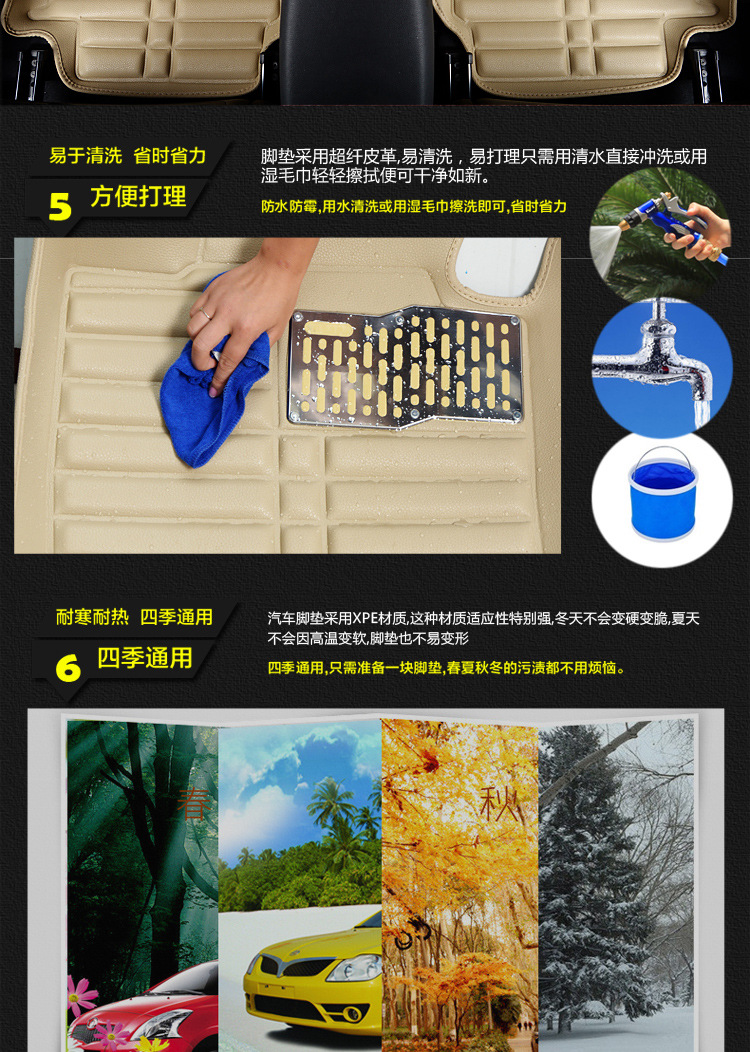 易于清洗 省时省力

5 方便打理

脚垫采用超纤皮革,易清洗，易打理只需用清水直接冲洗或用湿毛巾轻轻擦拭便可干净如新。

防水防霉,用水清洗或用湿毛巾擦洗即可,省时省力

耐寒耐热 四季通用

6 四季通用

汽车脚垫采用XPE材质,这种材质适应性特别强,冬天不会变硬变脆,夏天不会因高温变软,脚垫也不易变形

四季通用,只需准备一块脚垫,春夏秋冬的污渍都不用烦恼。

春

秋